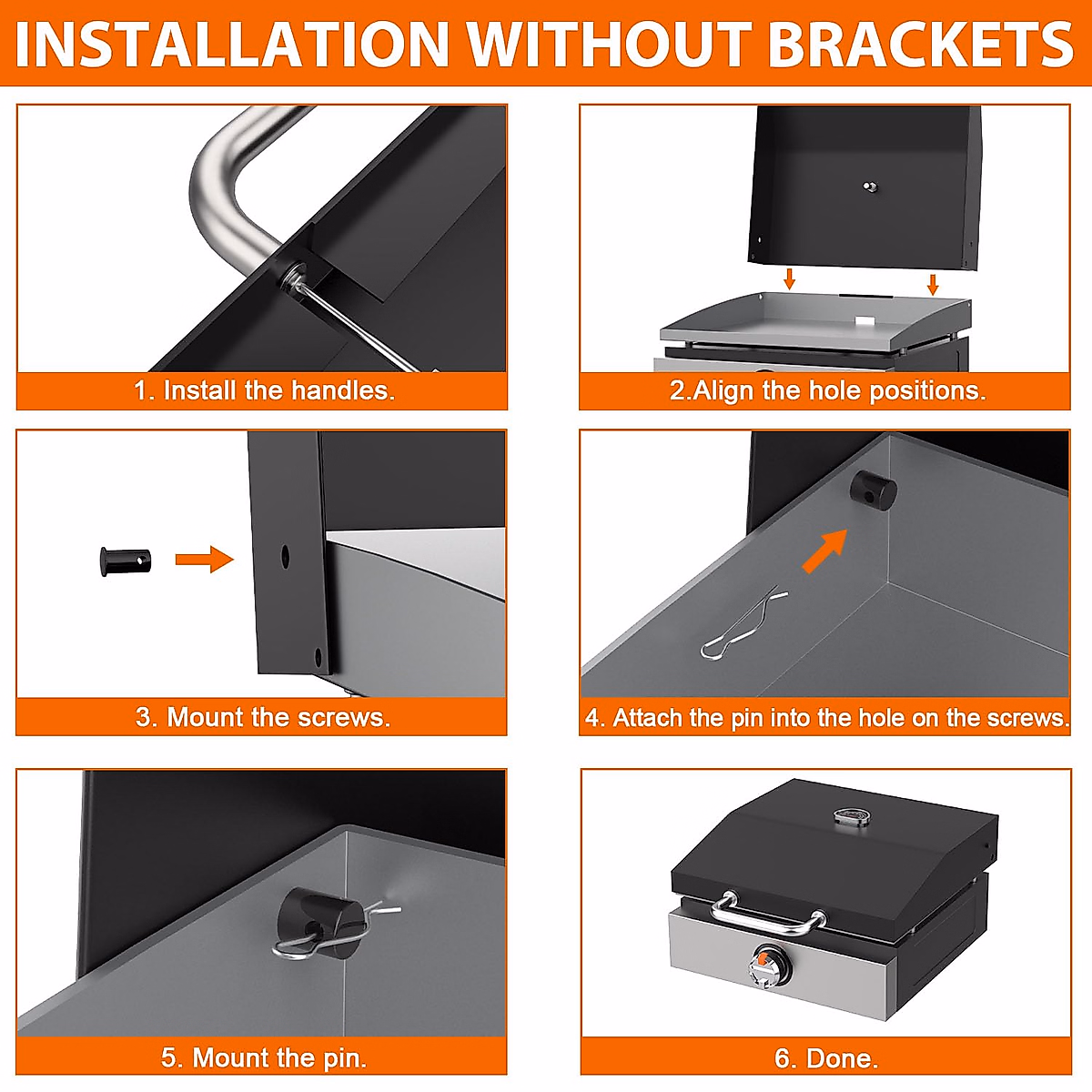 INSTALLATION WITHOUT BRACKETS

1. Install the handles.

2.Align the hole positions.

3. Mount the screws.

4. Attach the pin into the hole on the screws.

5. Mount the pin.

6. Done.