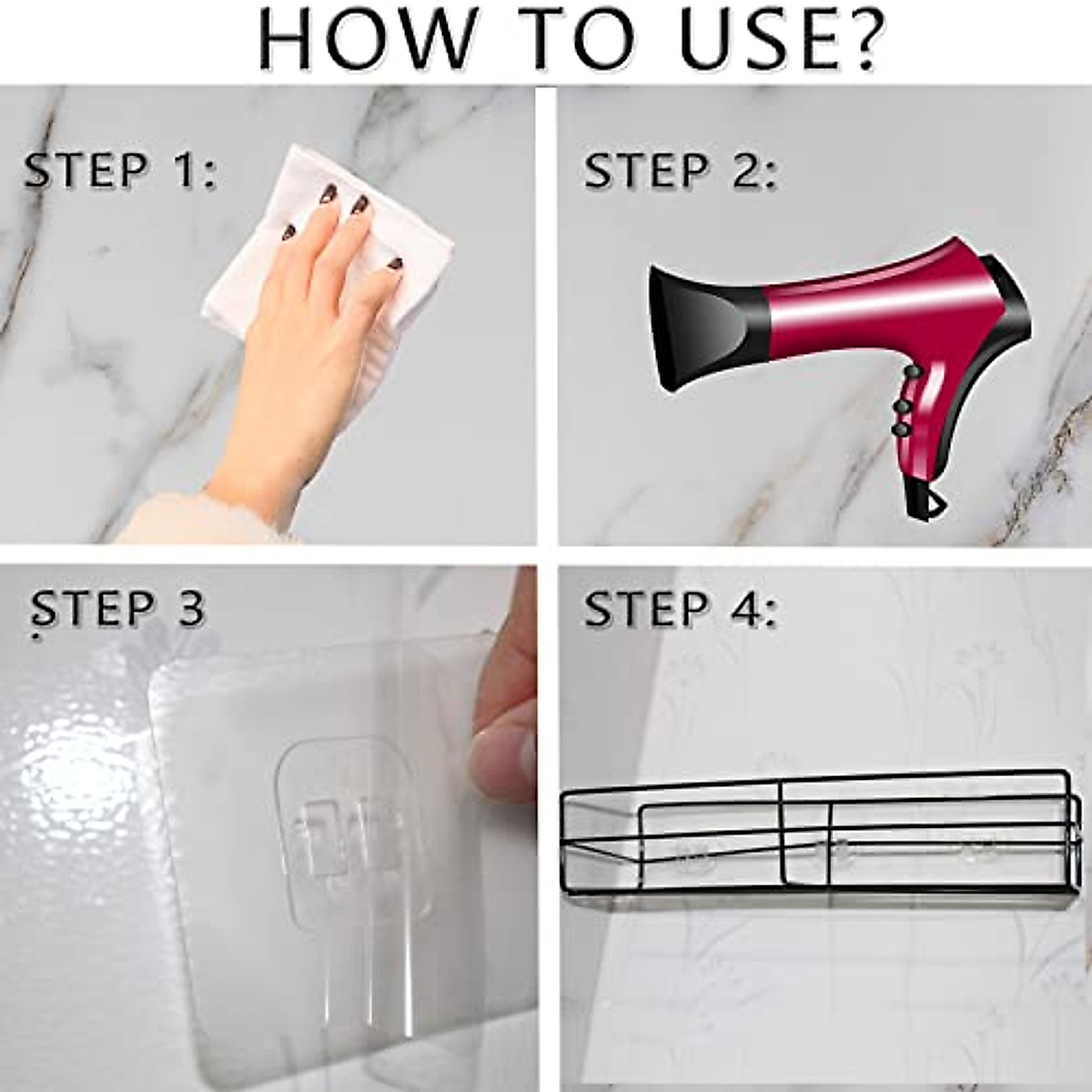 HOW TO USE?

STEP 1:

STEP 2:

STEP 3

STEP 4: