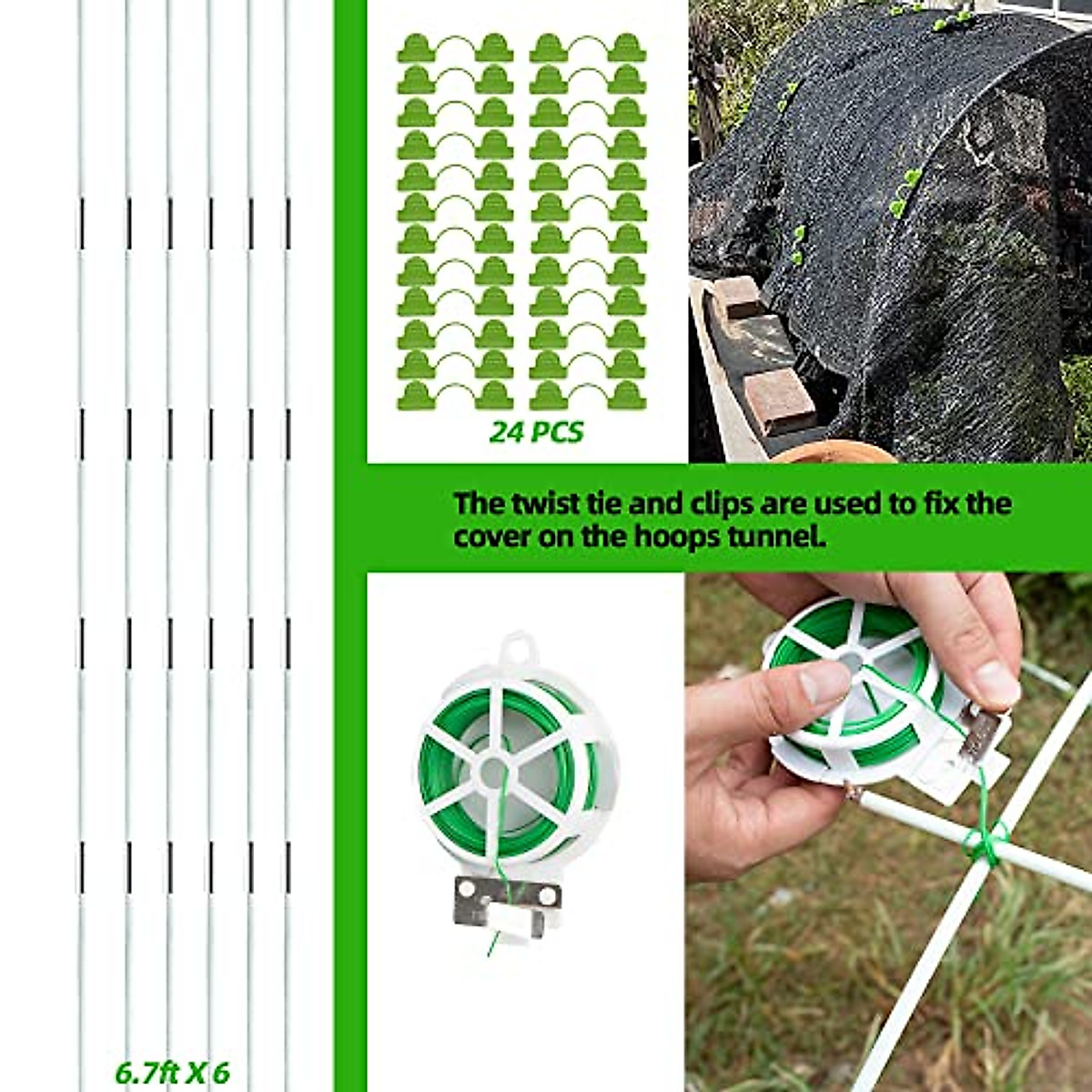 24 PCS

The twist tie and clips are used to fix the cover on the hoops tunnel.

6.7ft X 6