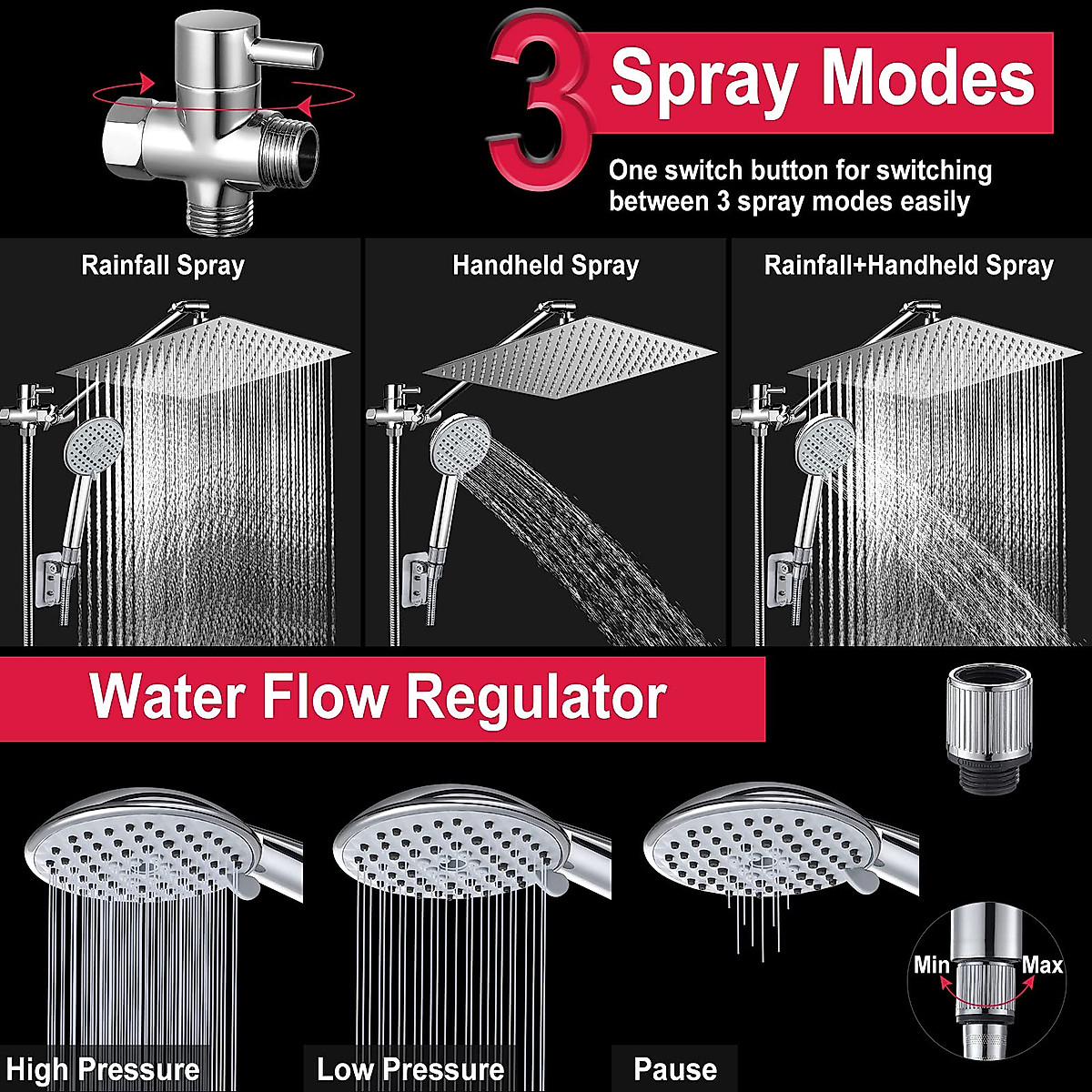 3 Spray Modes

One switch button for switching between 3 spray modes easily

Rainfall Spray

Handheld Spray

Rainfall+Handheld Spray

Water Flow Regulator

Min

Max

High Pressure

Low Pressure

Pause