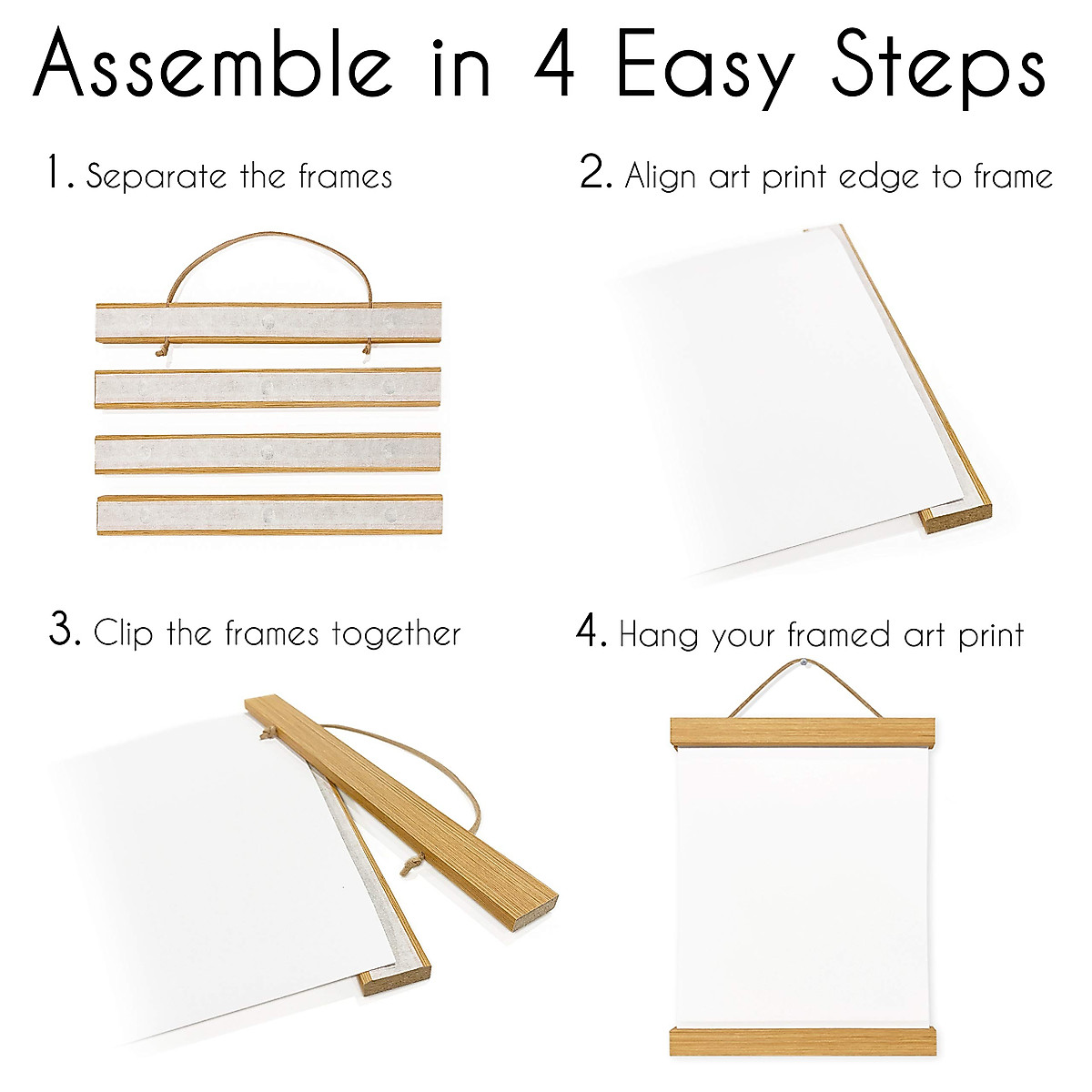 Assemble in 4 Easy Steps

1. Separate the frames

2. Align art print edge to frame

3. Clip the frames together

4. Hang your framed art print