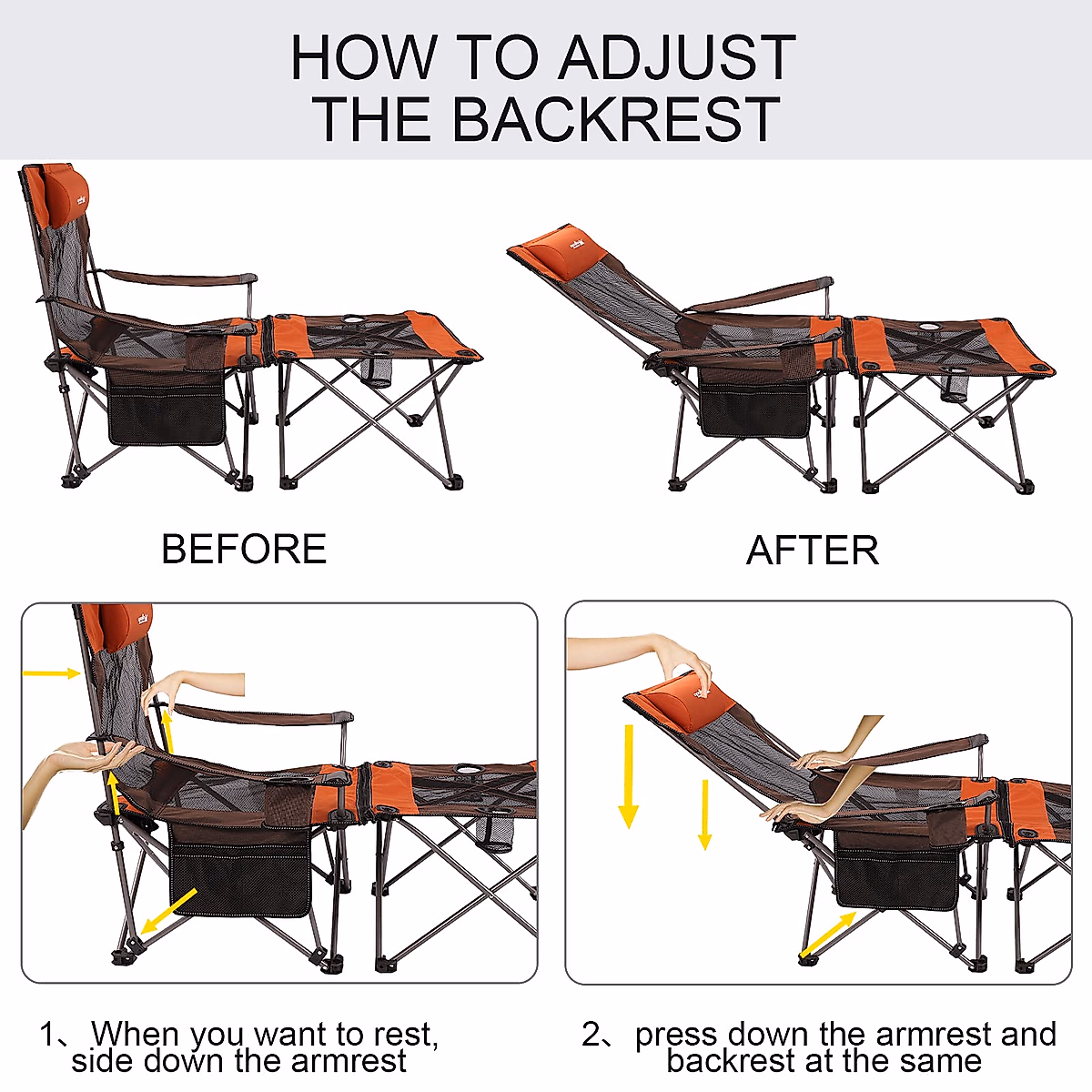 HOW TO ADJUST THE BACKREST

BEFORE

AFTER

1、When you want to rest, side down the armrest

2、press down the armrest and backrest at the same