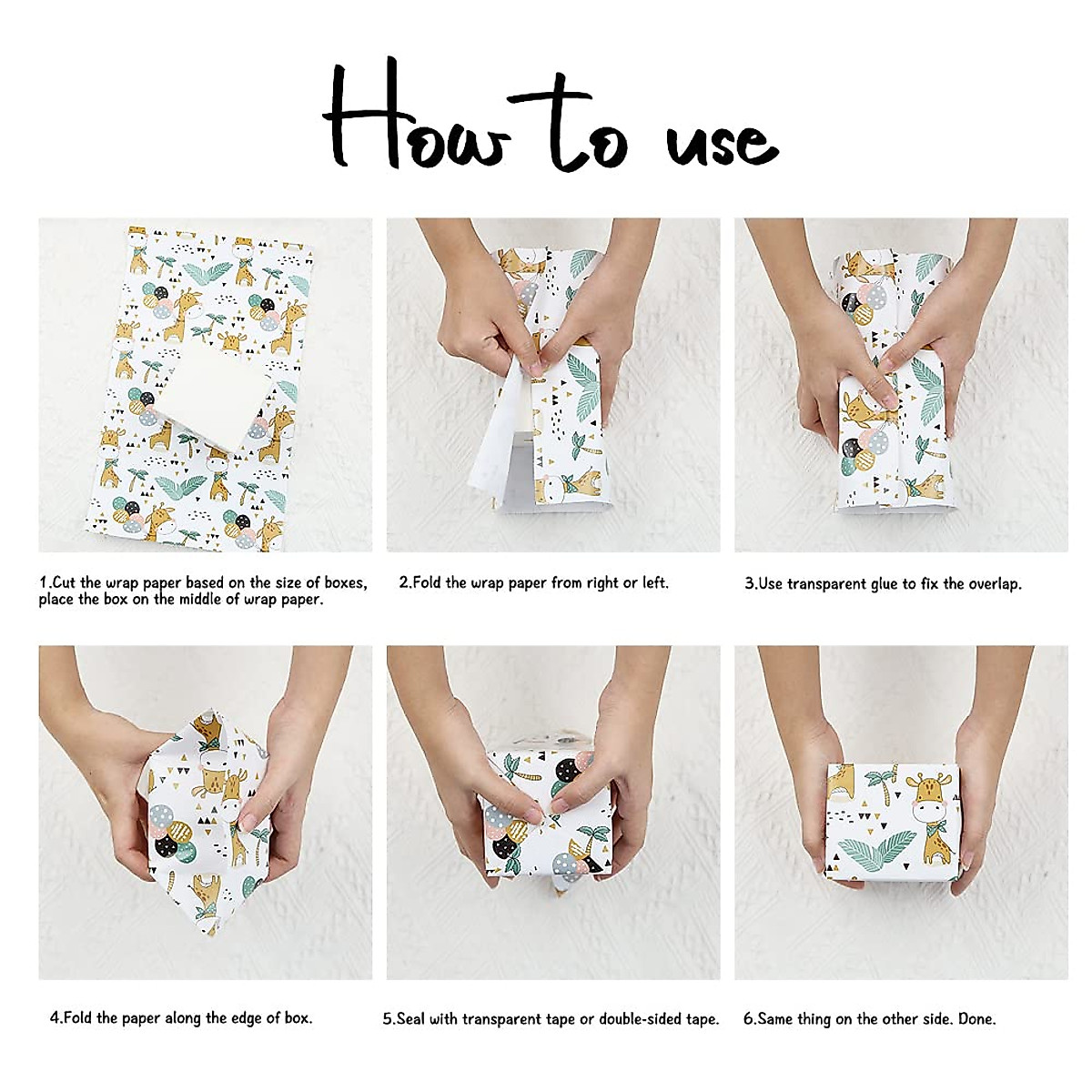 How to use

1.Cut the wrap paper based on the size of boxes, place the box on the middle of wrap paper.

2.Fold the wrap paper from right or left.

3.Use transparent glue to fix the overlap.

4.Fold the paper along the edge of box.

5.Seal with transparent tape or double-sided tape.

6.Same thing on the other side. Done.