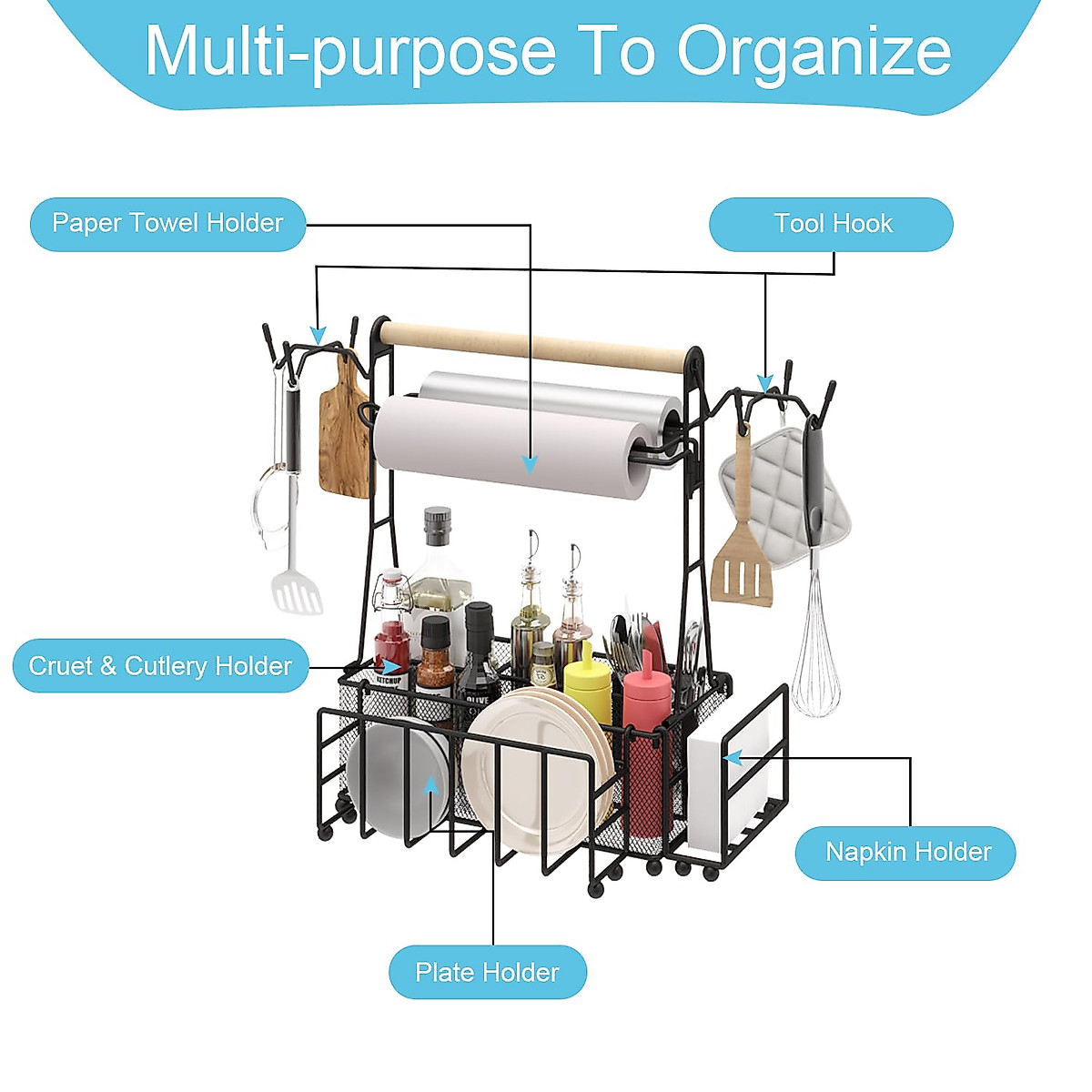 Multi-purpose To Organize

Paper Towel Holder

Tool Hook

Cruet & Cutlery Holder

KETCHUP

Napkin Holder

Plate Holder