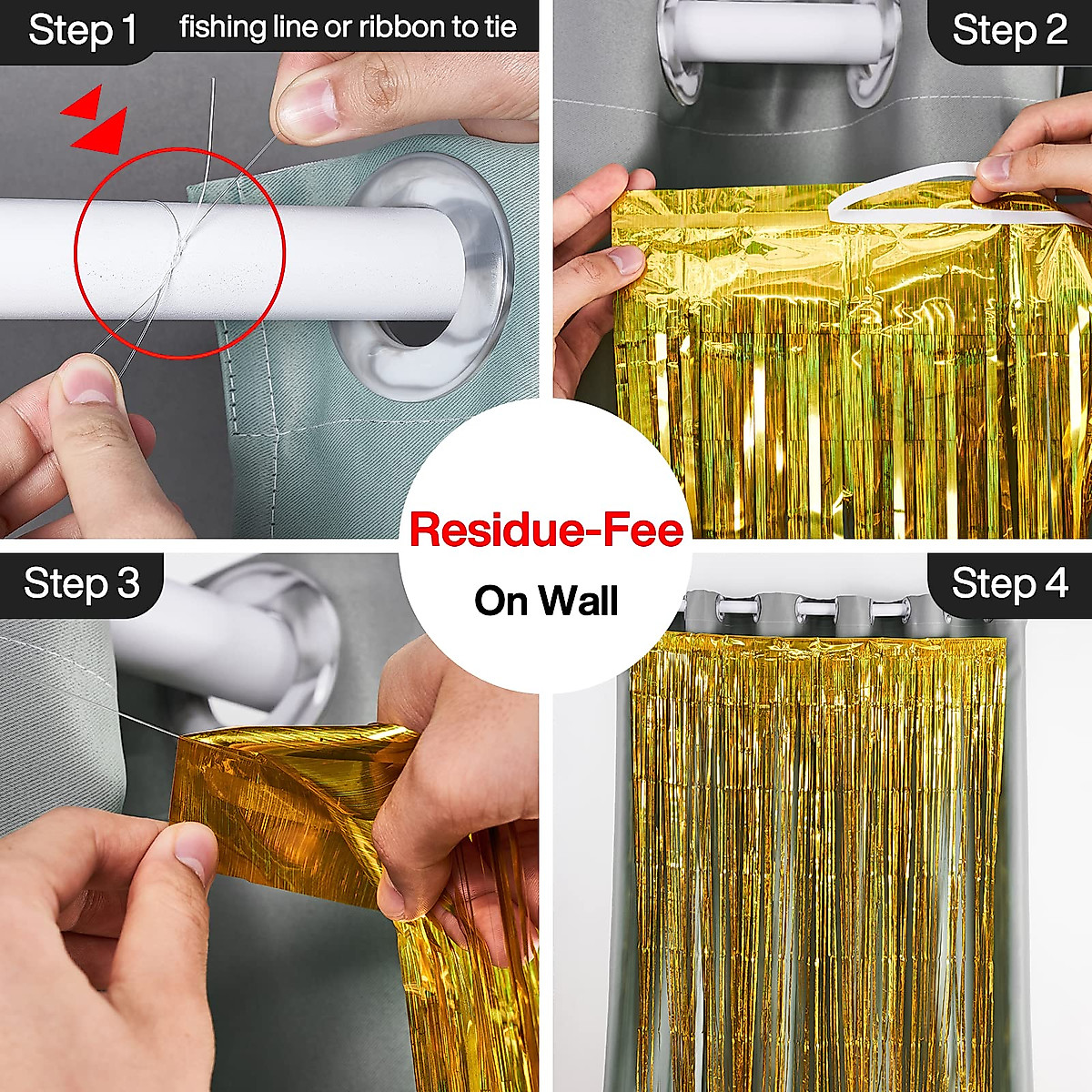 Step 1 fishing line or ribbon to tie

Step 2

Residue-Fee
On Wall

Step 3

Step 4