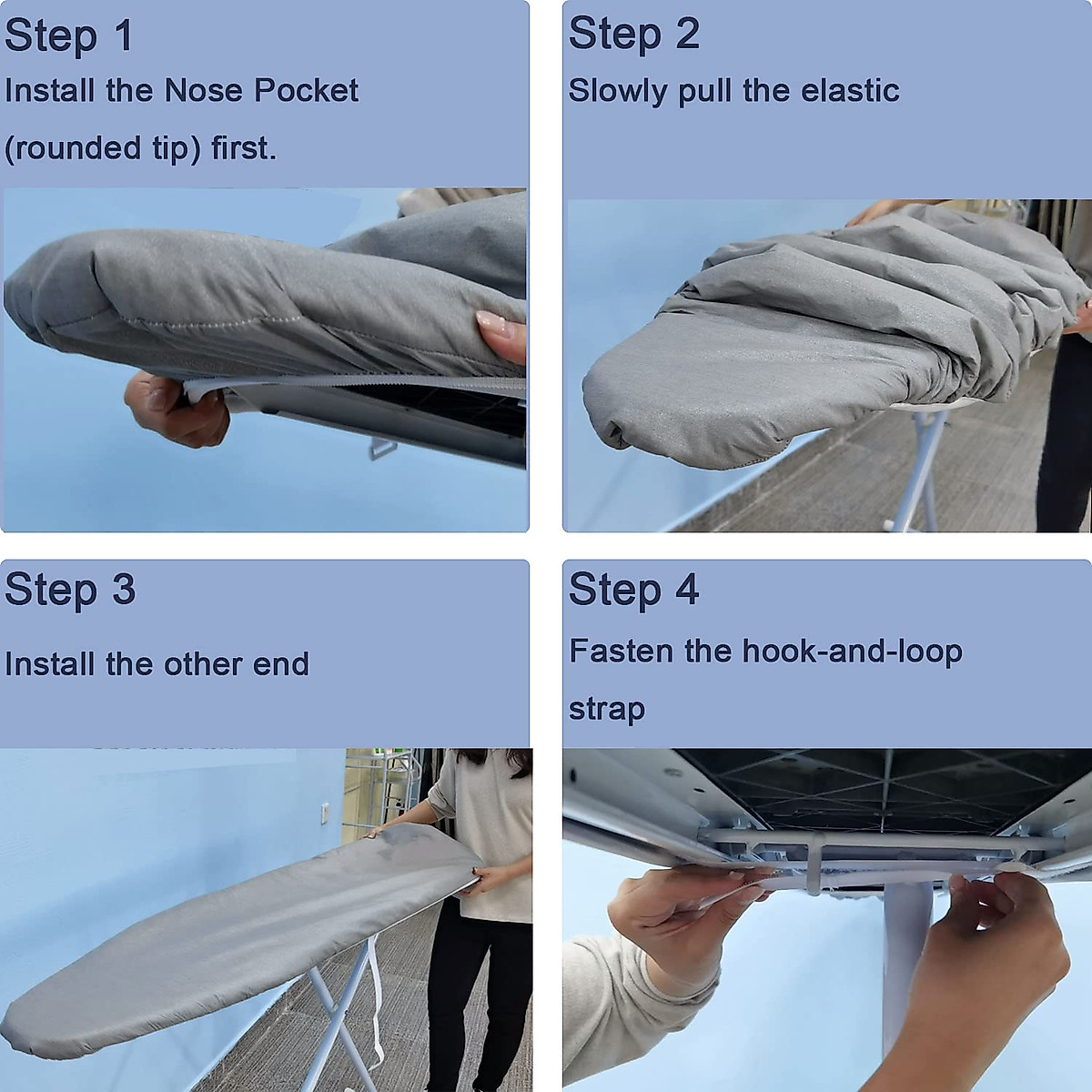 Step 1
Install the Nose Pocket (rounded tip) first.

Step 2
Slowly pull the elastic

Step 3
Install the other end

Step 4
Fasten the hook-and-loop strap