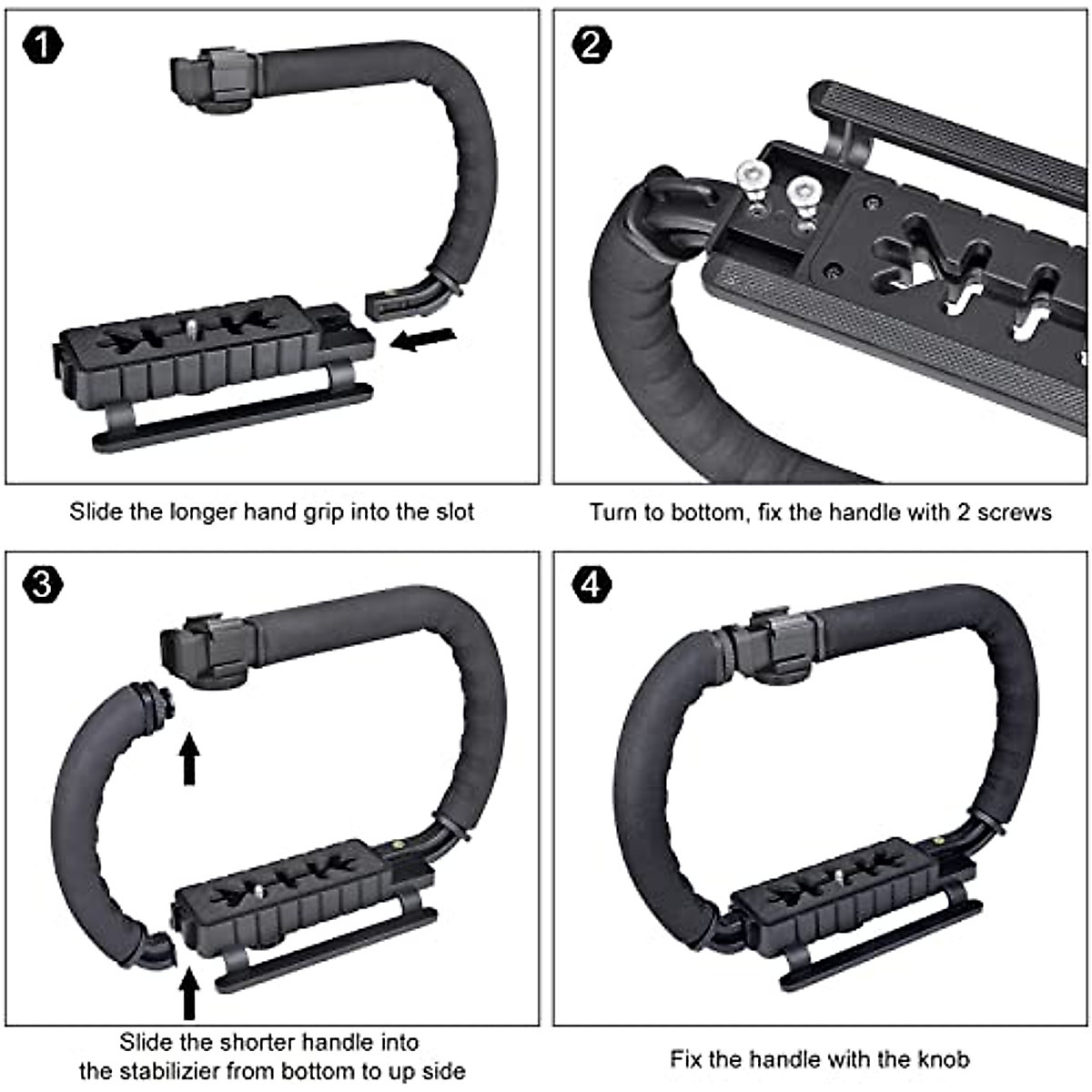 1

Slide the longer hand grip into the slot

2

Turn to bottom, fix the handle with 2 screws

3

Slide the shorter handle into the stabilizier from bottom to up side

4

Fix the handle with the knob