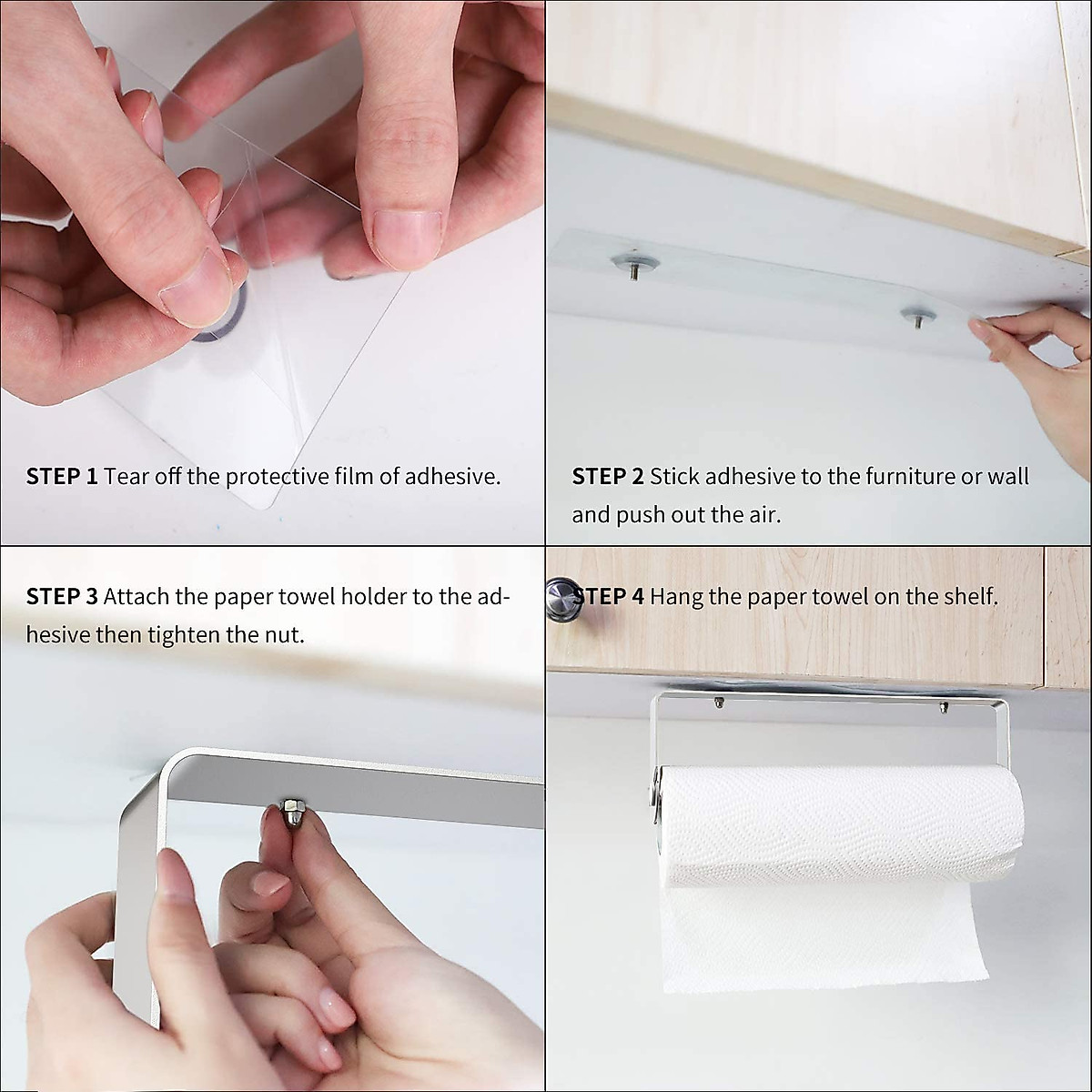 STEP 1 Tear off the protective film of adhesive.

STEP 2 Stick adhesive to the furniture or wall and push out the air.

STEP 3 Attach the paper towel holder to the adhesive then tighten the nut.

STEP 4 Hang the paper towel on the shelf.