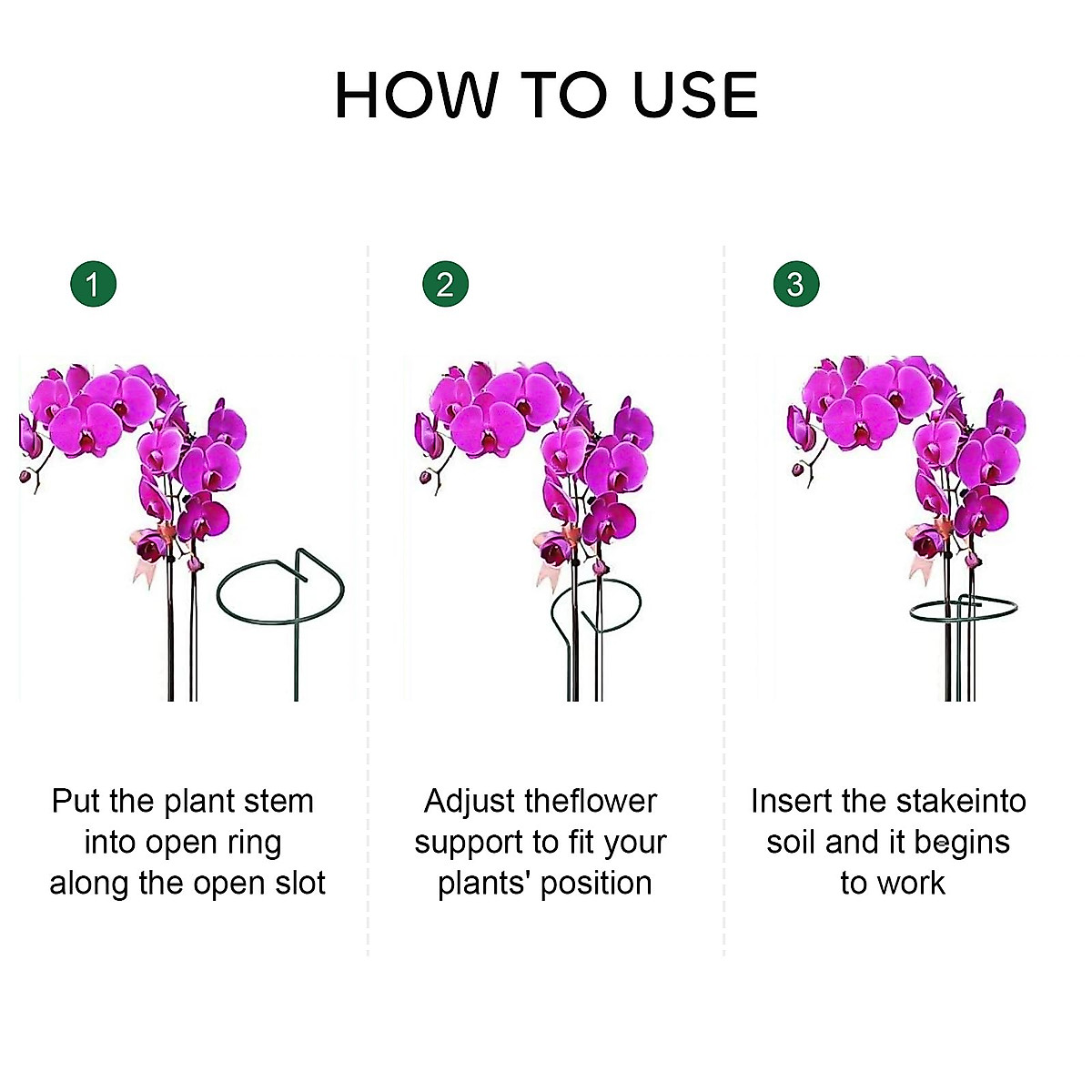 HOW TO USE

1

Put the plant stem into open ring along the open slot

2

Adjust theflower support to fit your plants' position

3

Insert the stakeinto soil and it begins to work