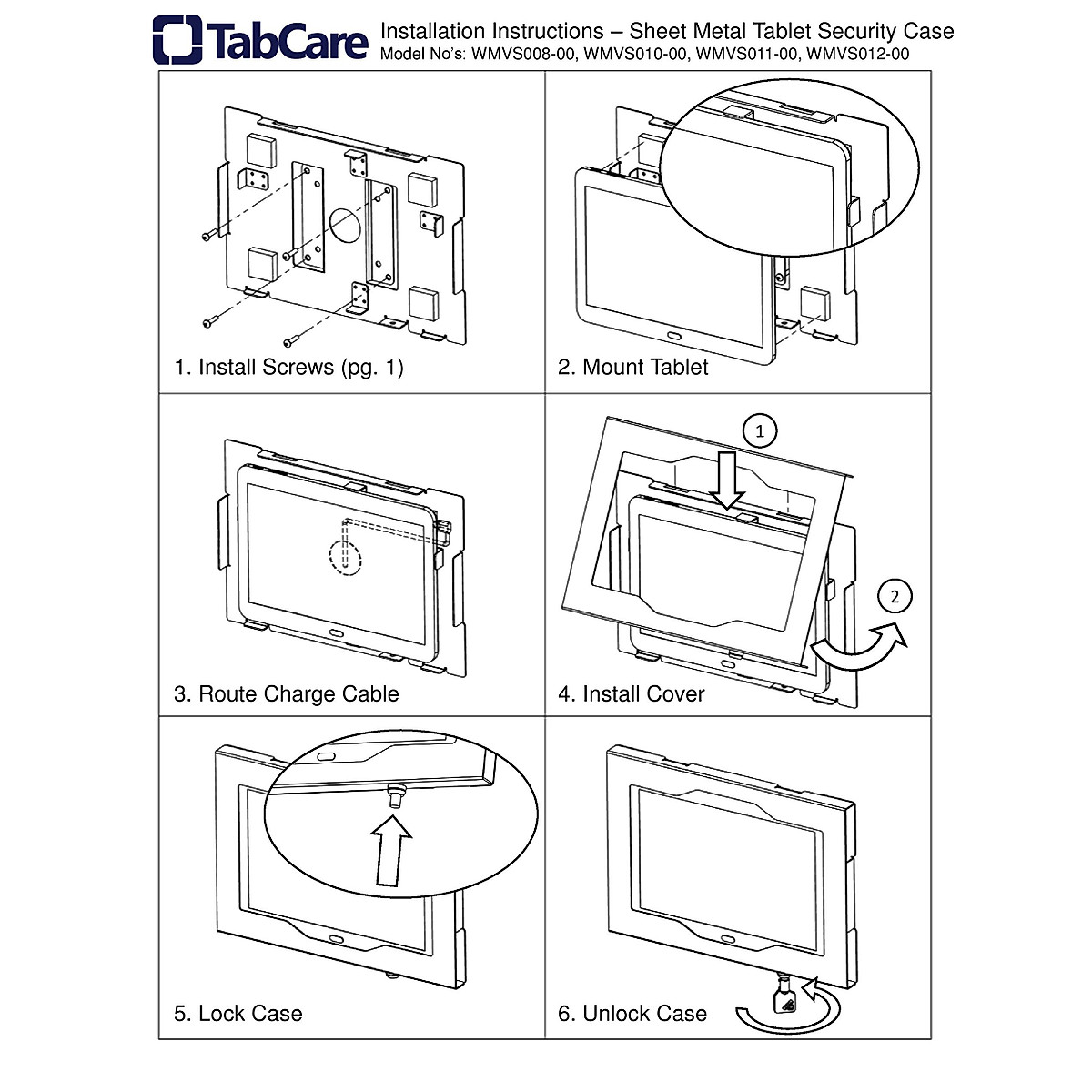 TabCare

Installation Instructions – Sheet Metal Tablet Security Case
Model No's: WMVS008-00, WMVS010-00, WMVS011-00, WMVS012-00

1. Install Screws (pg. 1)

2. Mount Tablet

3. Route Charge Cable

1

2

4. Install Cover

5. Lock Case

6. Unlock Case