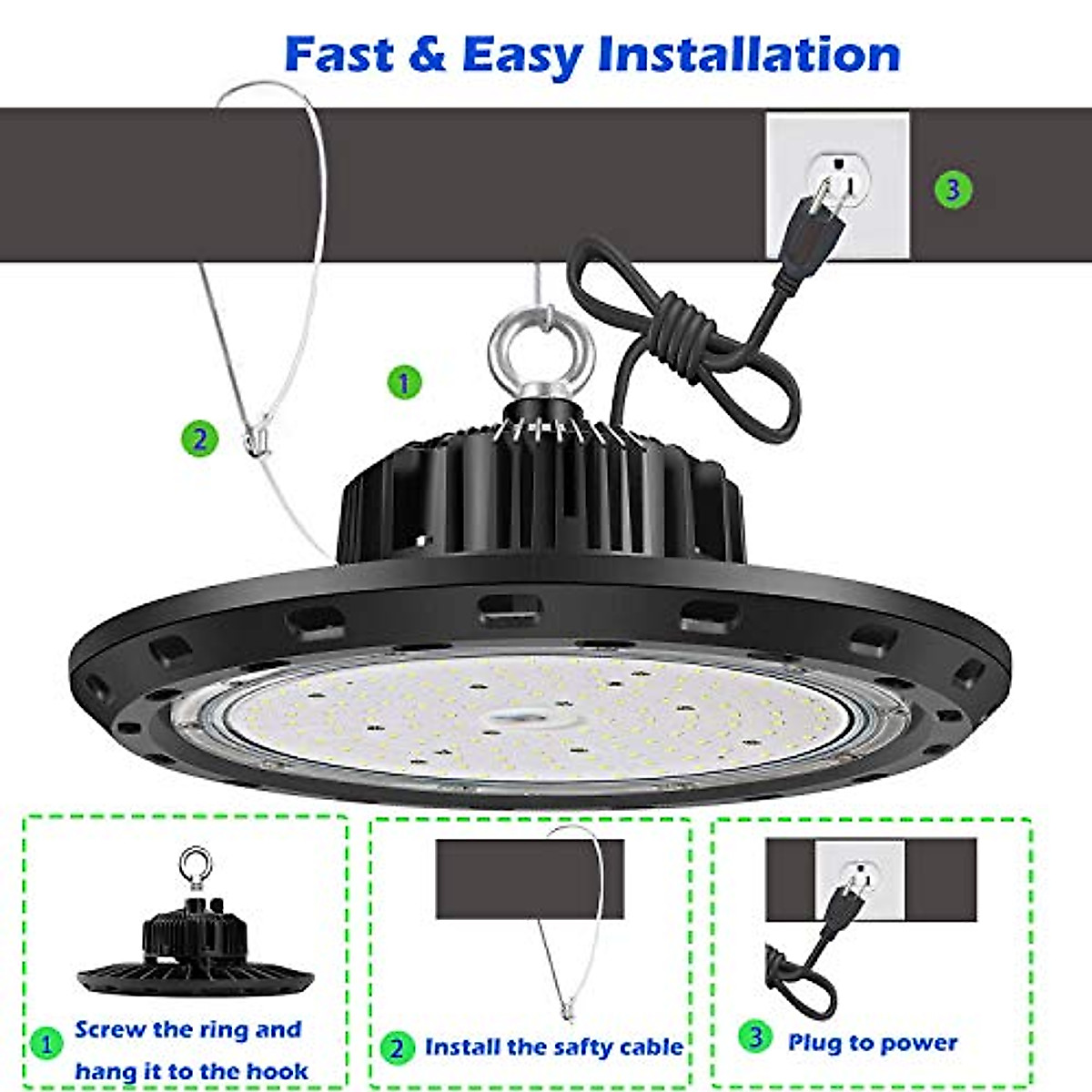 Fast & Easy Installation

3

1

2

1 Screw the ring and hang it to the hook

2 Install the safty cable

3 Plug to power