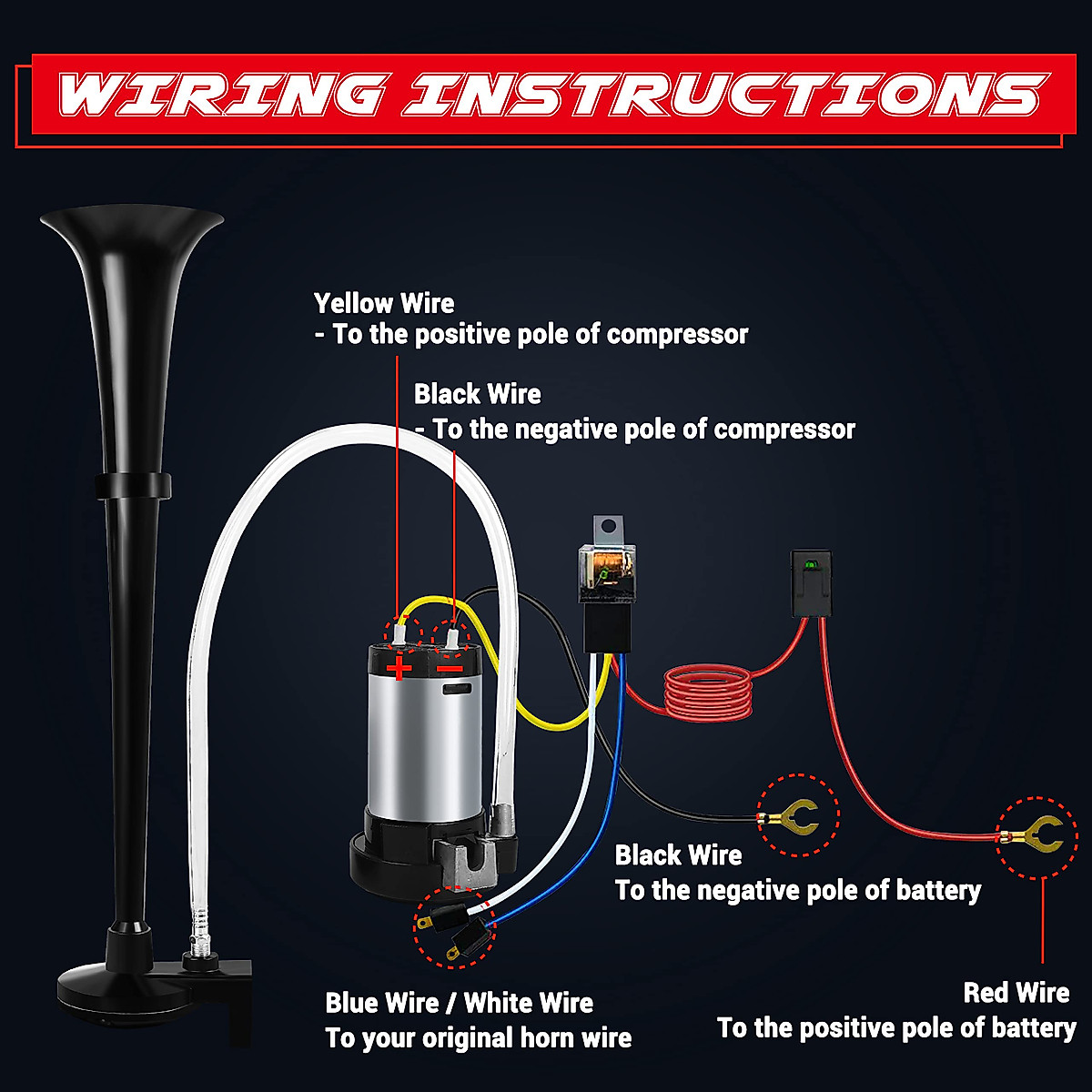 WIRING INSTRUCTIONS

Yellow Wire
- To the positive pole of compressor

Black Wire
- To the negative pole of compressor

+ −

Black Wire
To the negative pole of battery

Blue Wire / White Wire
To your original horn wire

Red Wire
To the positive pole of battery