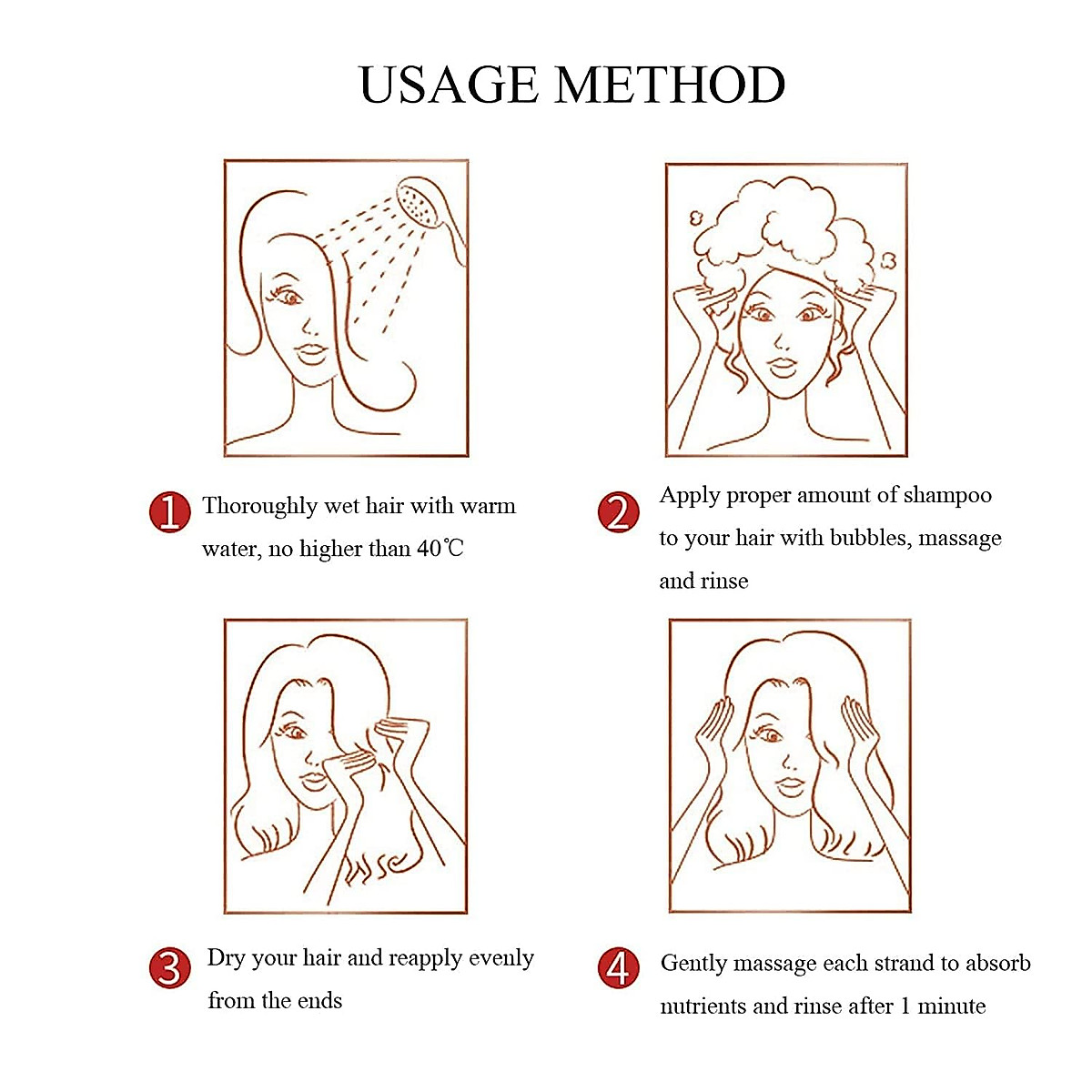 USAGE METHOD

1 Thoroughly wet hair with warm water, no higher than 40℃

2 Apply proper amount of shampoo to your hair with bubbles, massage and rinse

3 Dry your hair and reapply evenly from the ends

4 Gently massage each strand to absorb nutrients and rinse after 1 minute