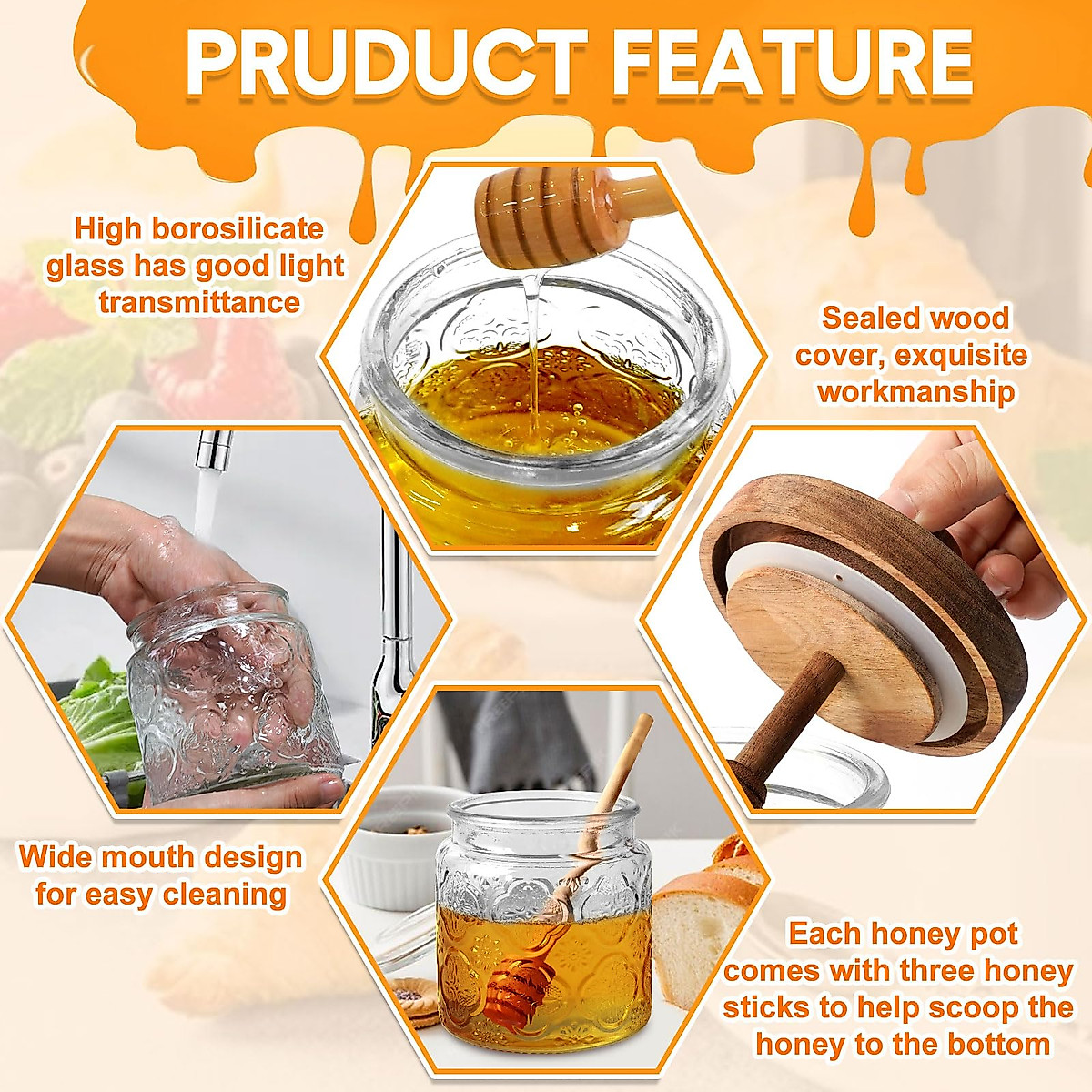 PRUDUCT FEATURE

High borosilicate glass has good light transmittance

Sealed wood cover, exquisite workmanship

Wide mouth design for easy cleaning

Each honey pot comes with three honey sticks to help scoop the honey to the bottom