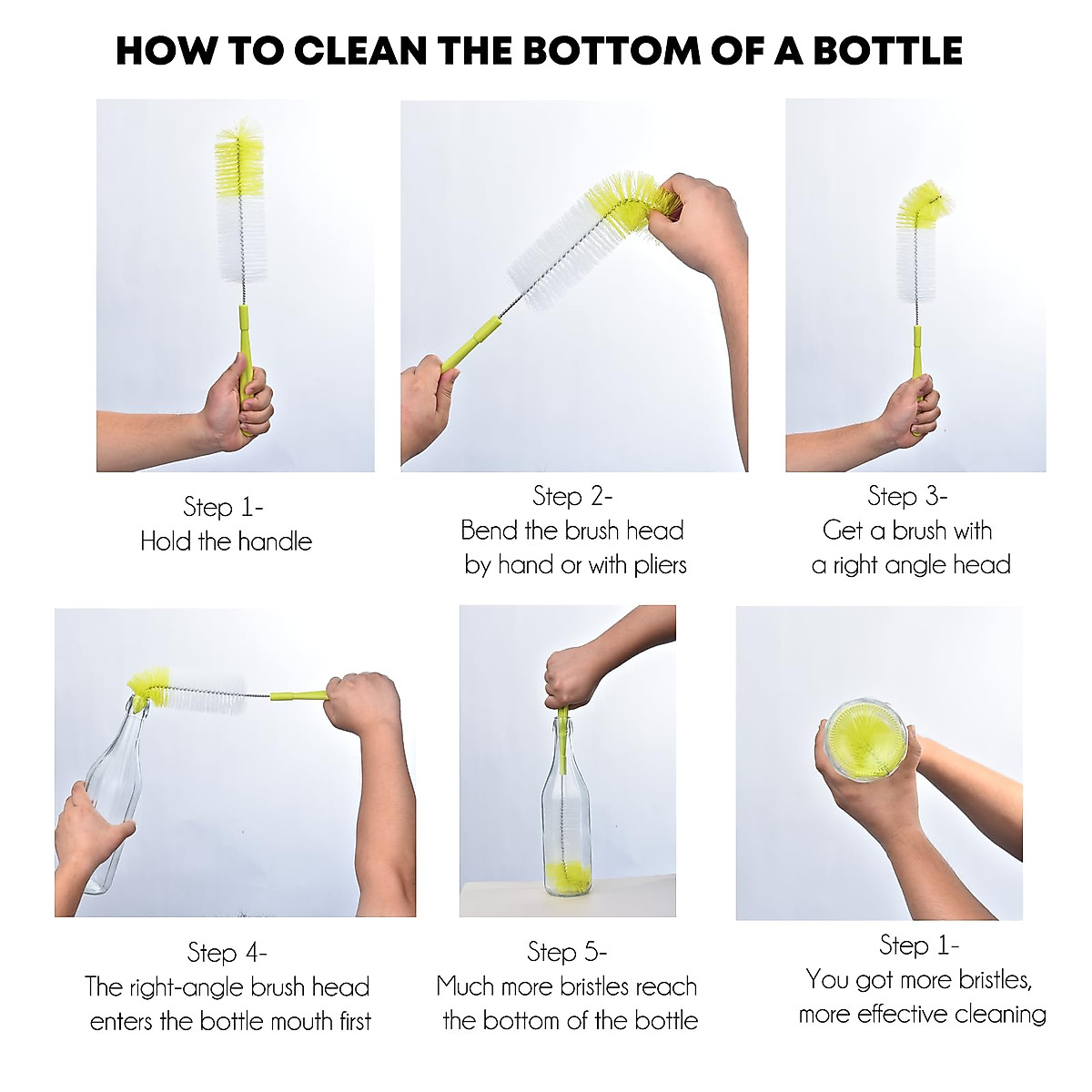 HOW TO CLEAN THE BOTTOM OF A BOTTLE

Step 1-
Hold the handle

Step 2-
Bend the brush head by hand or with pliers

Step 3-
Get a brush with a right angle head

Step 4-
The right-angle brush head enters the bottle mouth first

Step 5-
Much more bristles reach the bottom of the bottle

Step 1-
You got more bristles, more effective cleaning