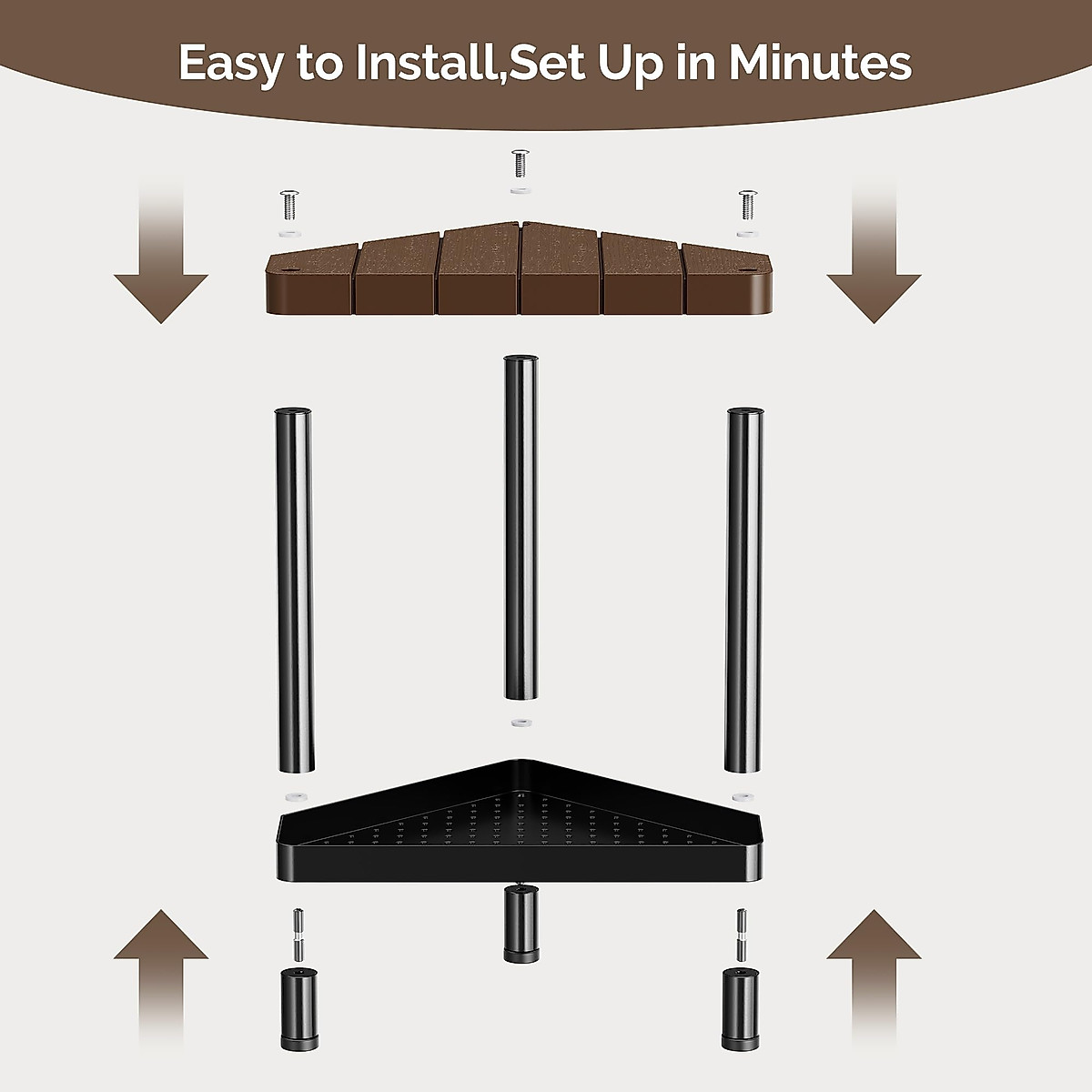 Easy to Install,Set Up in Minutes