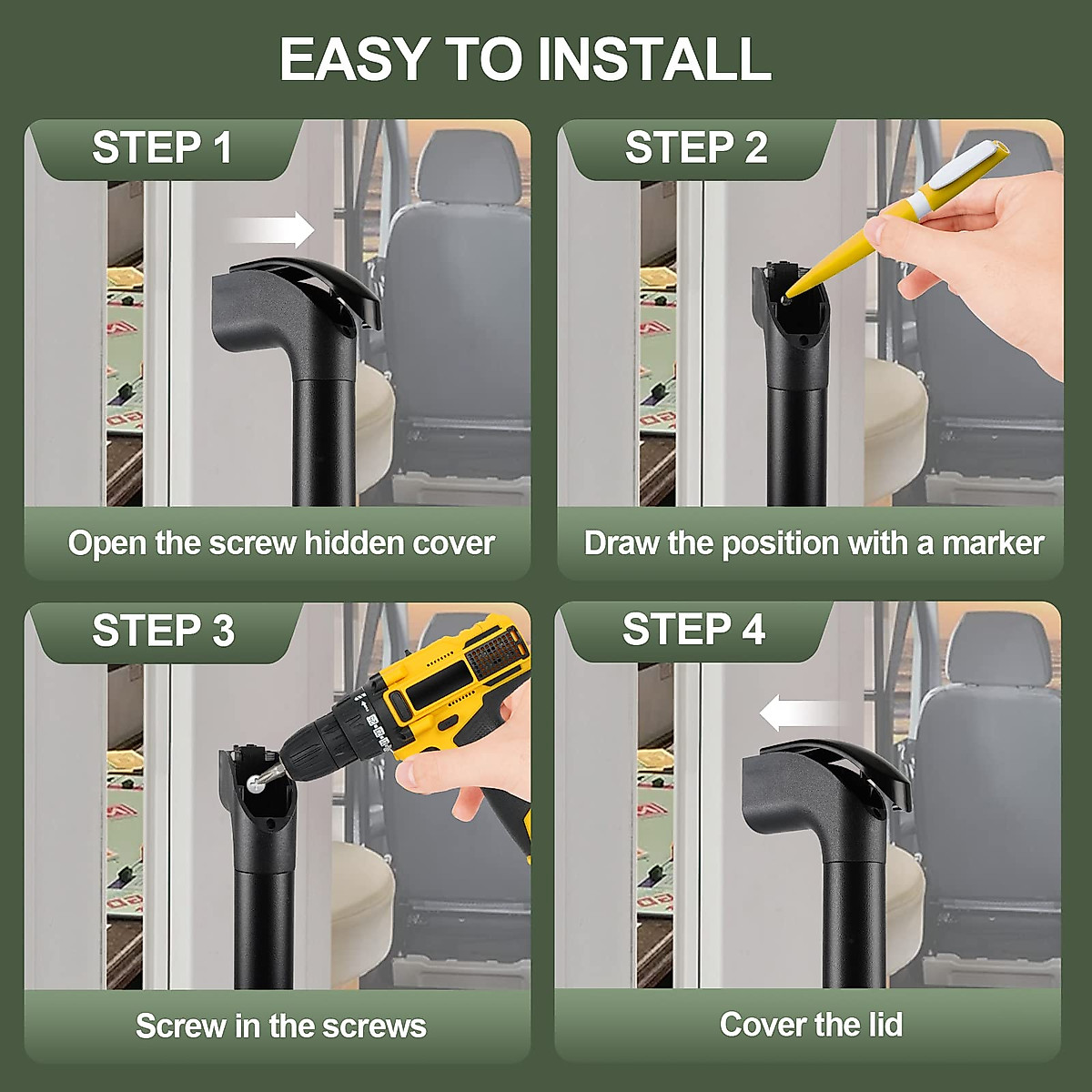 EASY TO INSTALL

STEP 1

Open the screw hidden cover

STEP 2

Draw the position with a marker

STEP 3

Screw in the screws

STEP 4

Cover the lid