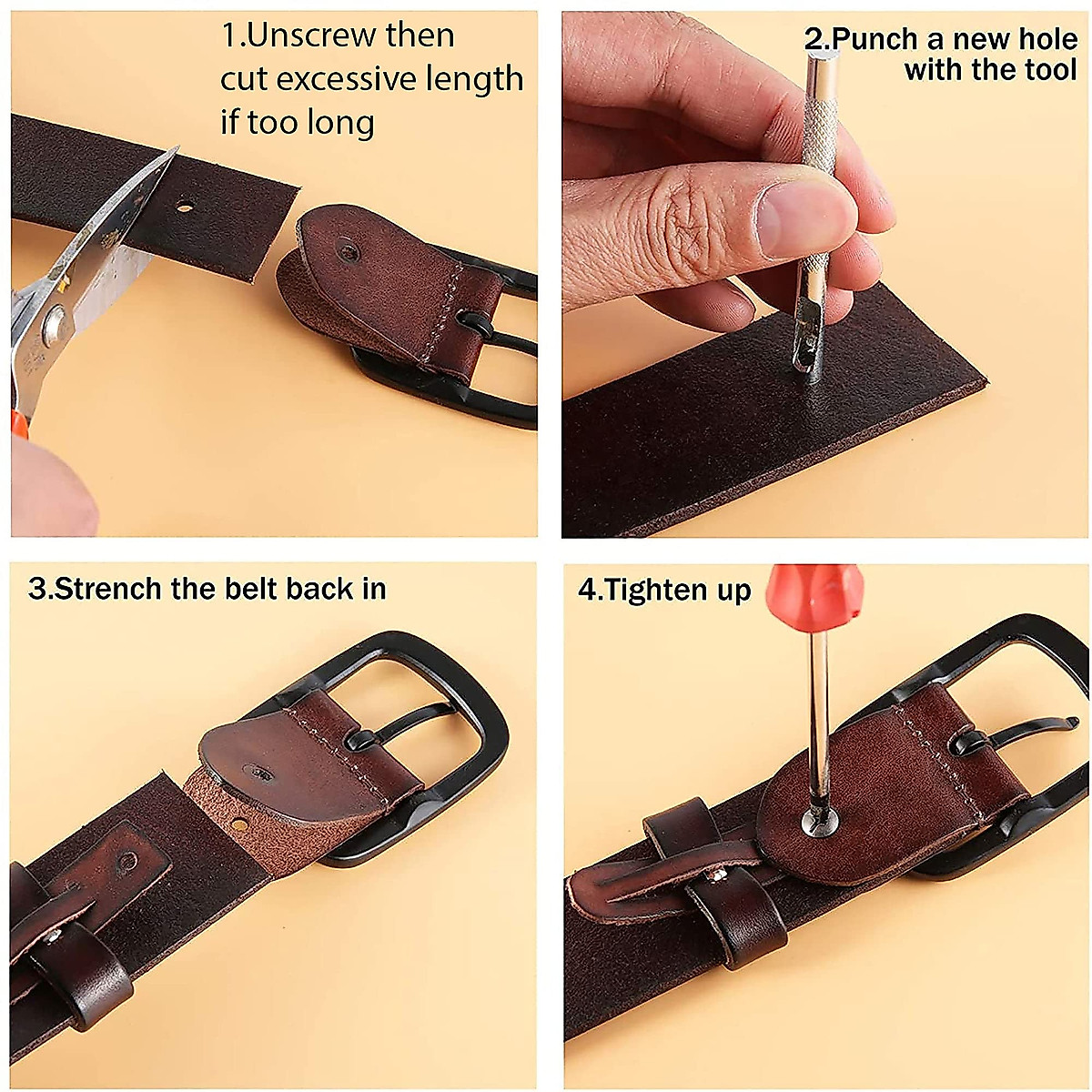 1.Unscrew then cut excessive length if too long

2.Punch a new hole with the tool

3.Strench the belt back in

4.Tighten up