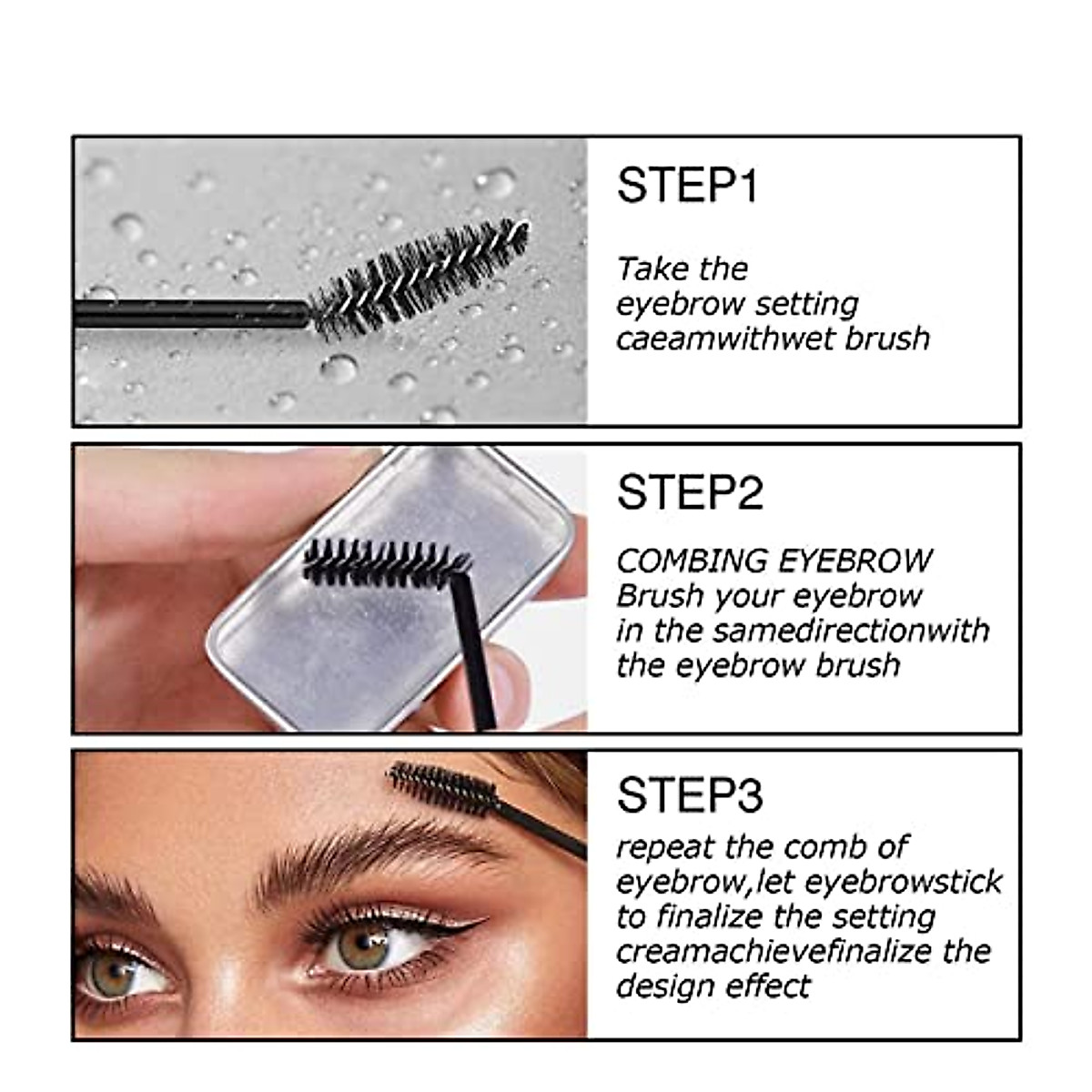 STEP1

Take the eyebrow setting caeamwithwet brush

STEP2

COMBING EYEBROW Brush your eyebrow in the samedirectionwith the eyebrow brush

STEP3

repeat the comb of eyebrow,let eyebrowstick to finalize the setting creamachievefinalize the design effect