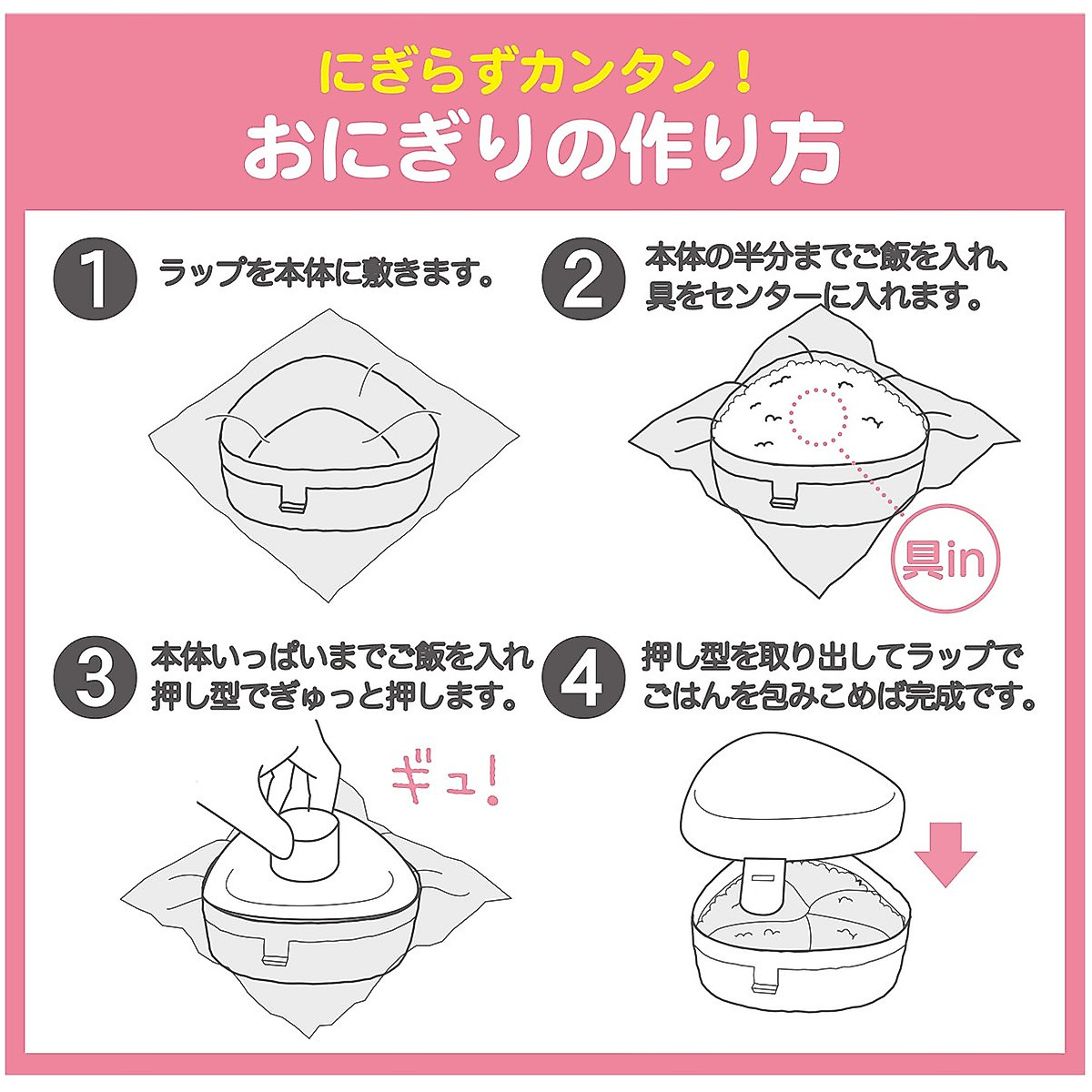 にぎらずカンタン！
おにぎりの作り方

1 ラップを本体に敷きます。

2 本体の半分までご飯を入れ、具をセンターに入れます。

具in

3 本体いっぱいまでご飯を入れ押し型でぎゅっと押します。

ギュ！

4 押し型を取り出してラップでごはんを包みこめば完成です。