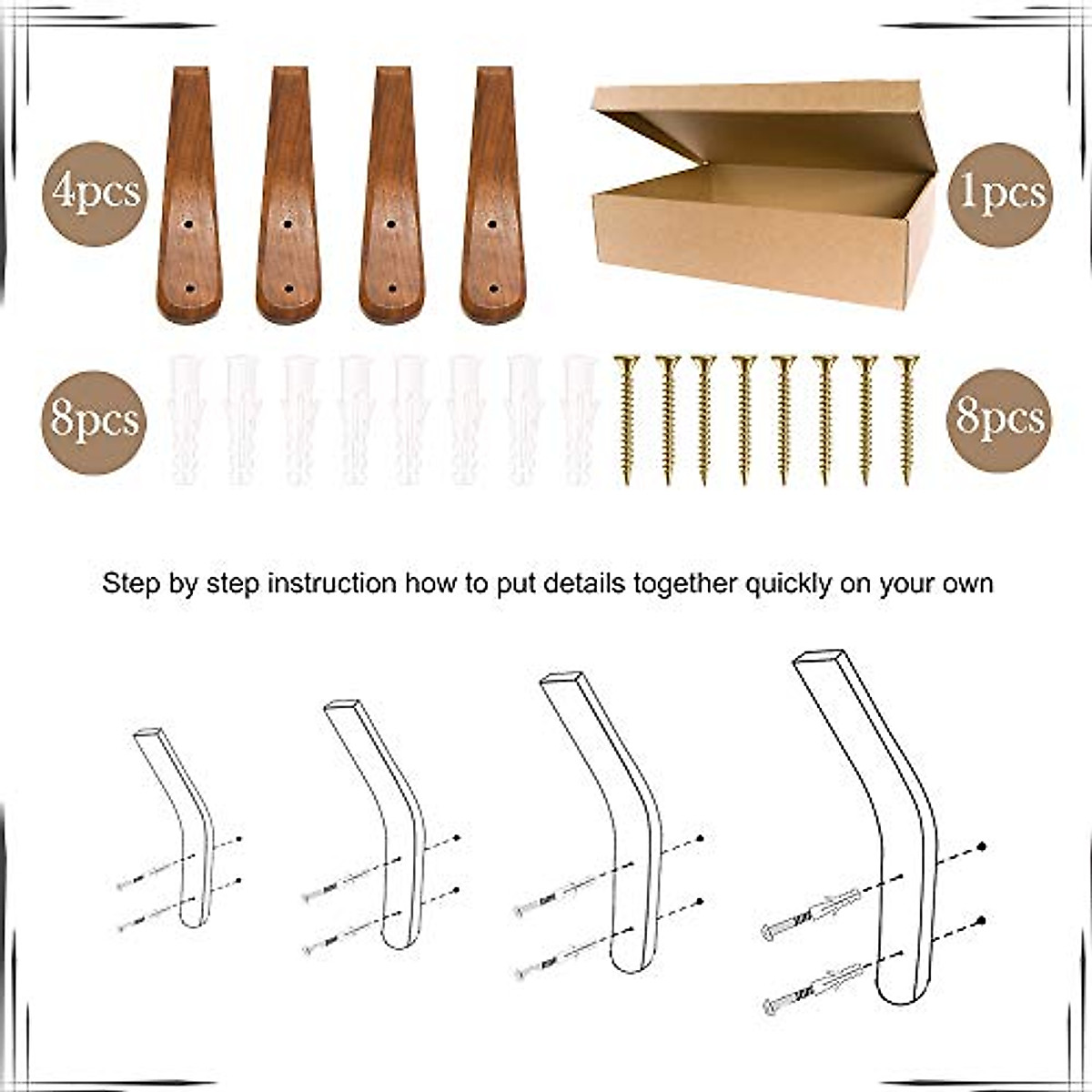 4pcs

1pcs

8pcs

8pcs

Step by step instruction how to put details together quickly on your own