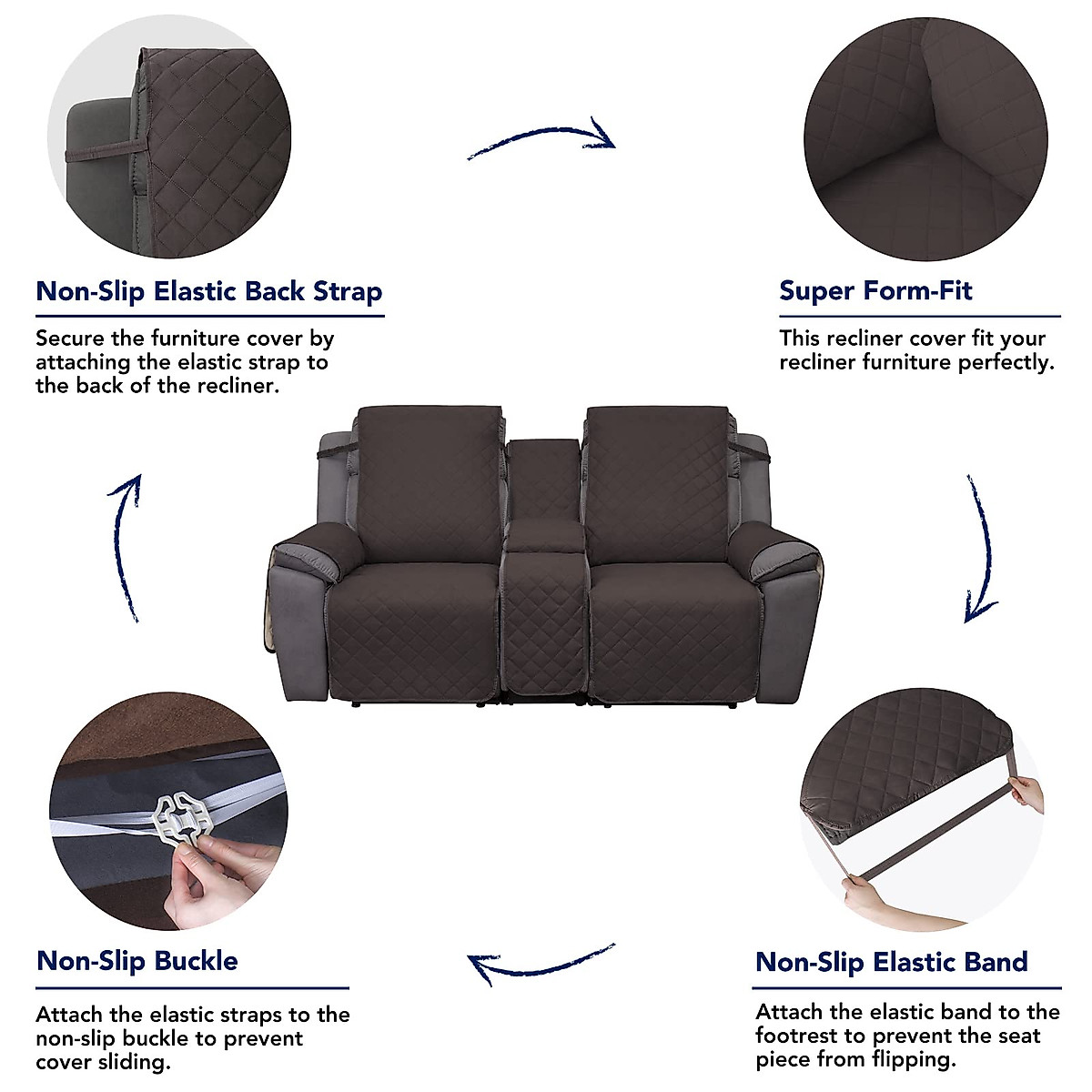 Non-Slip Elastic Back Strap

Secure the furniture cover by attaching the elastic strap to the back of the recliner.

Super Form-Fit

This recliner cover fit your recliner furniture perfectly.

Non-Slip Buckle

Attach the elastic straps to the non-slip buckle to prevent cover sliding.

Non-Slip Elastic Band

Attach the elastic band to the footrest to prevent the seat piece from flipping.