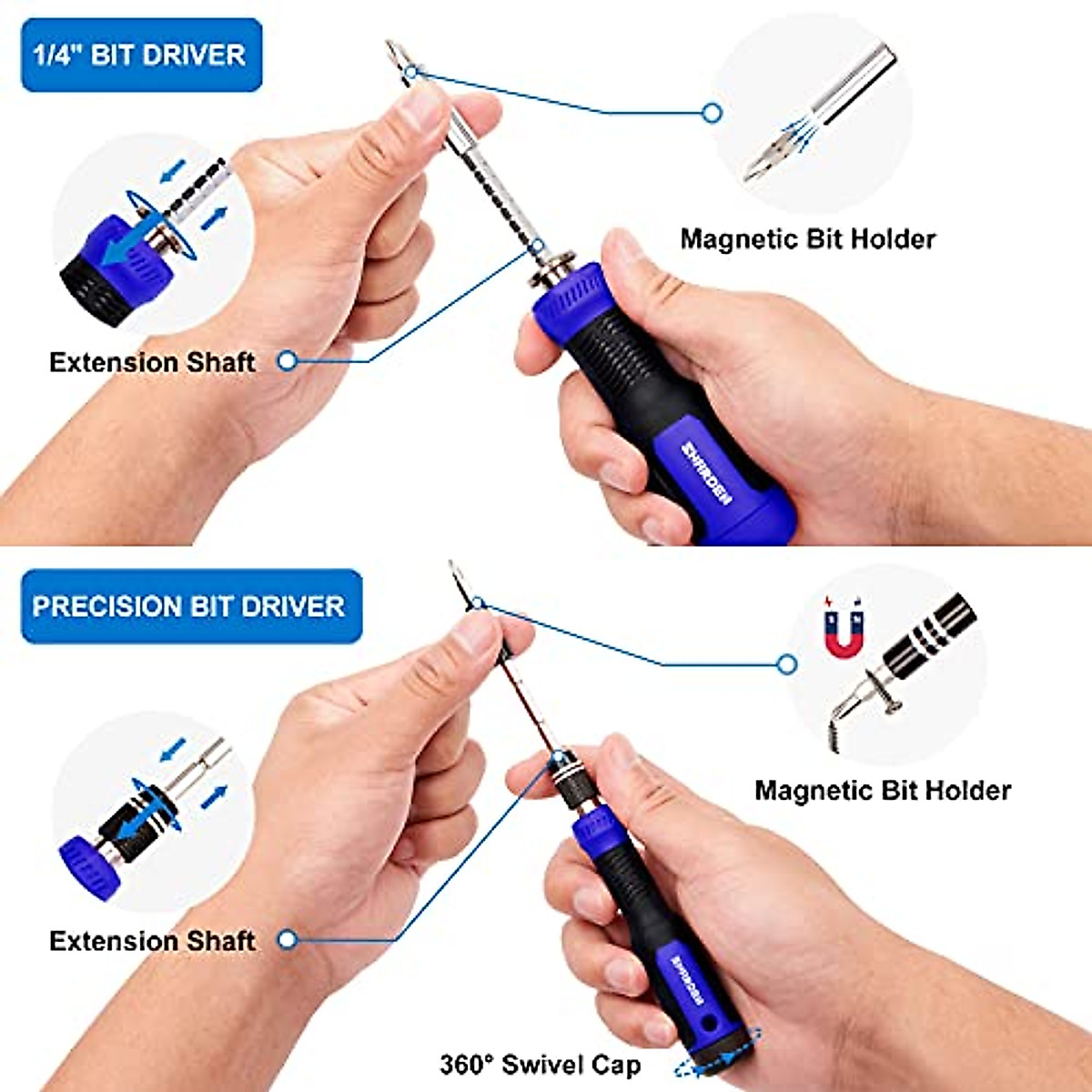 1/4" BIT DRIVER

Magnetic Bit Holder

Extension Shaft

SHARDEN

PRECISION BIT DRIVER

Magnetic Bit Holder

Extension Shaft

SHARDEN

360° Swivel Cap