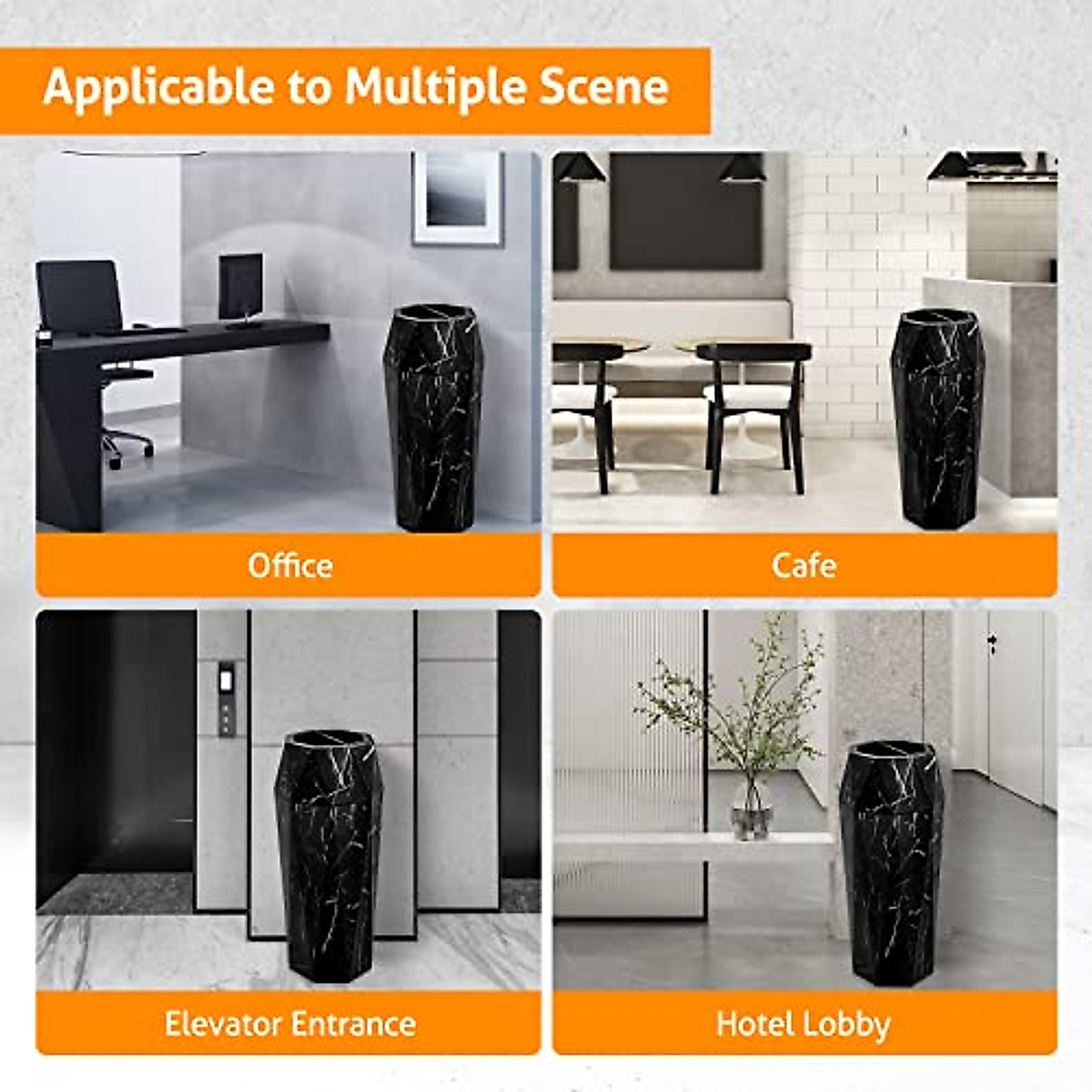 Applicable to Multiple Scene

Office

Cafe

Elevator Entrance

Hotel Lobby