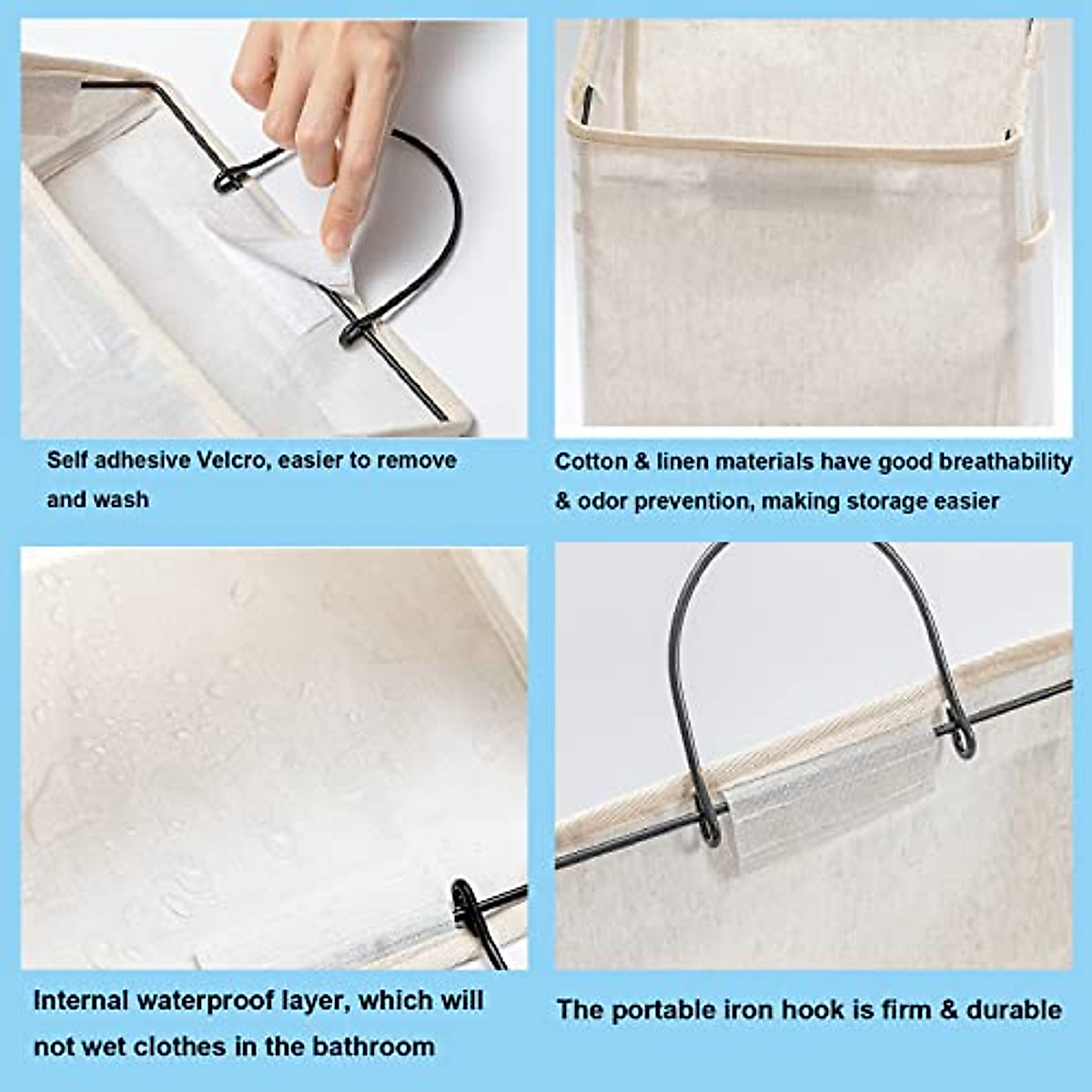 Self adhesive Velcro, easier to remove and wash

Cotton & linen materials have good breathability & odor prevention, making storage easier

Internal waterproof layer, which will not wet clothes in the bathroom

The portable iron hook is firm & durable