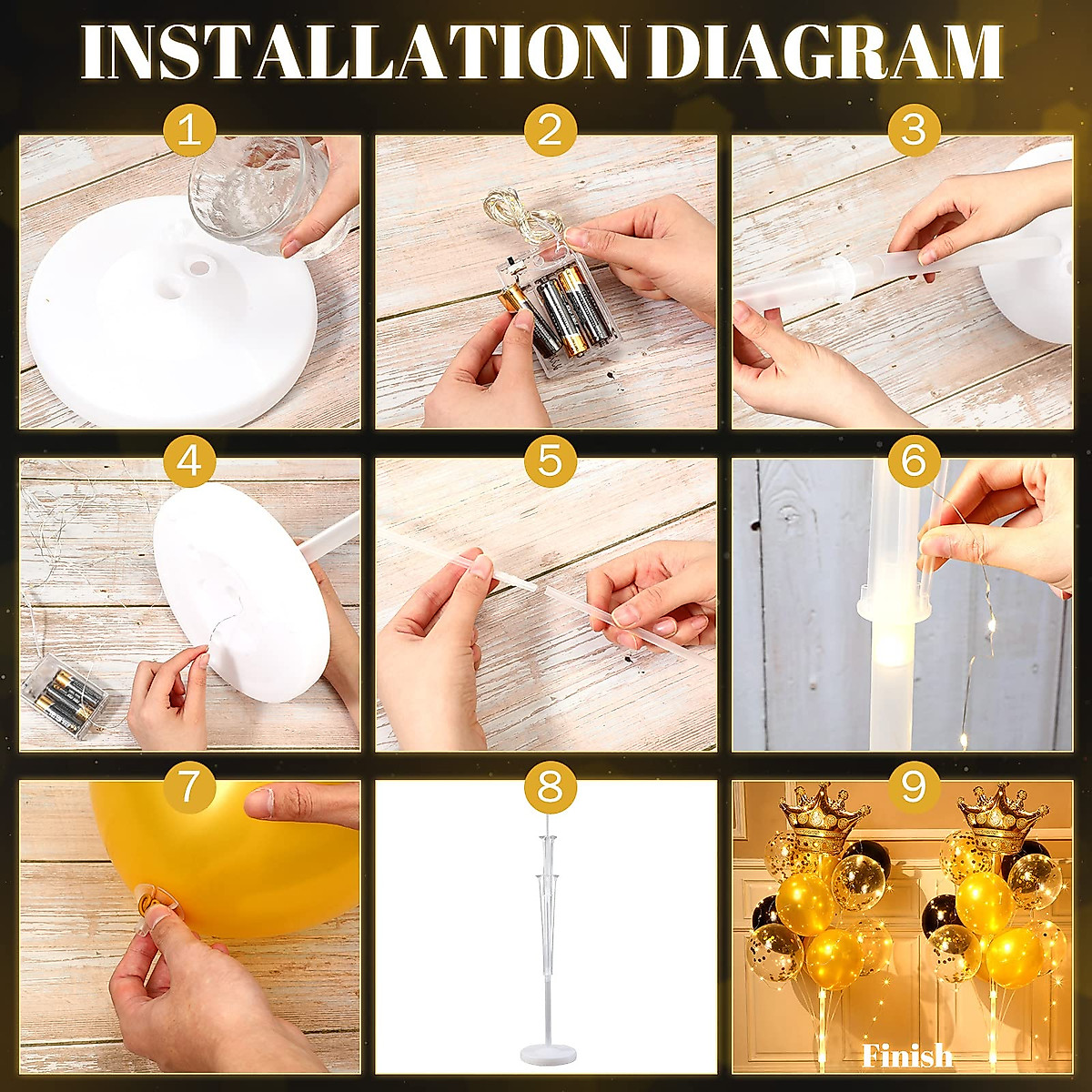 INSTALLATION DIAGRAM

1

2

3

4

5

6

7

8

9

Finish