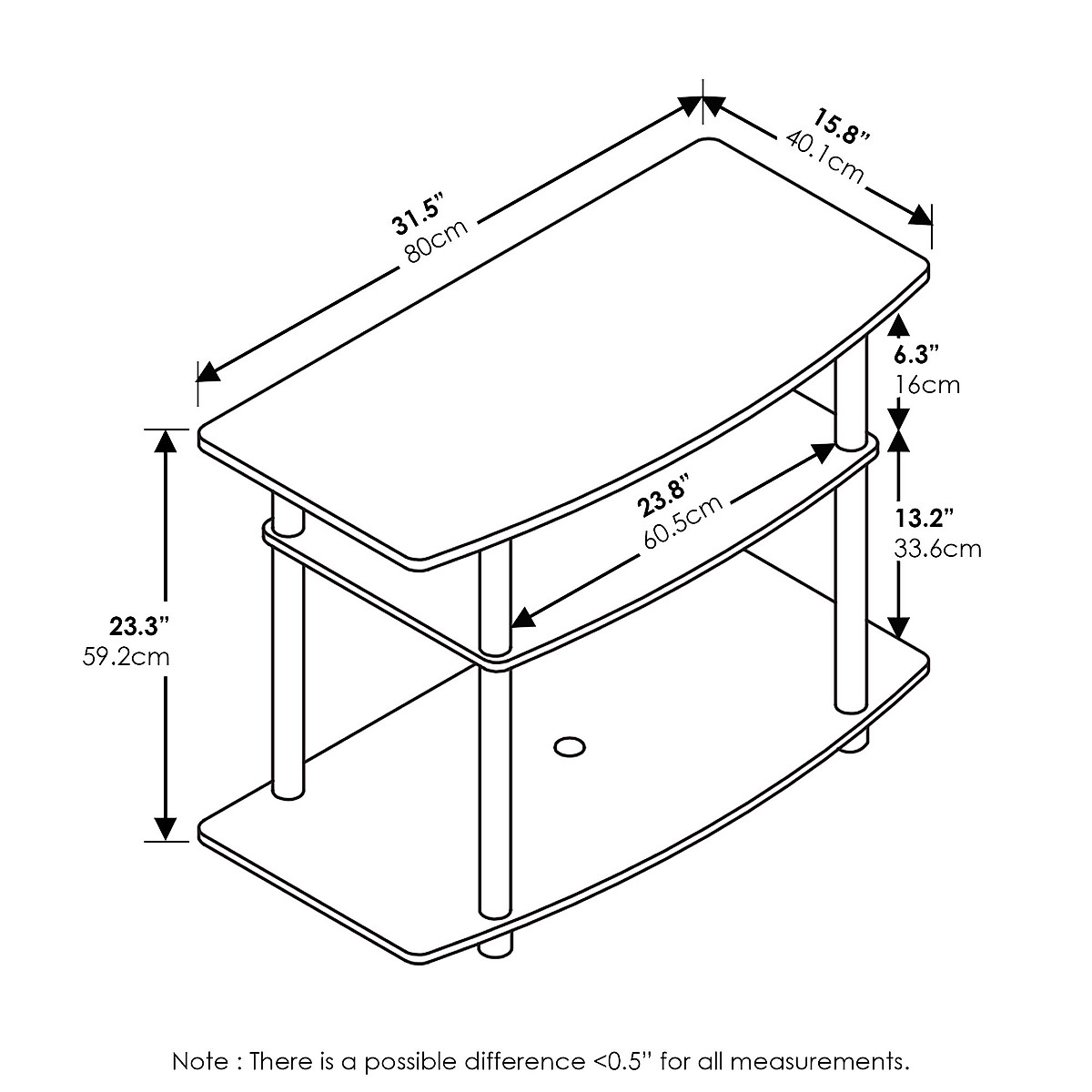 31.5”
80cm

15.8”
40.1cm

6.3”
16cm

23.8”
60.5cm

13.2”
33.6cm

23.3”
59.2cm

Note : There is a possible difference <0.5” for all measurements.