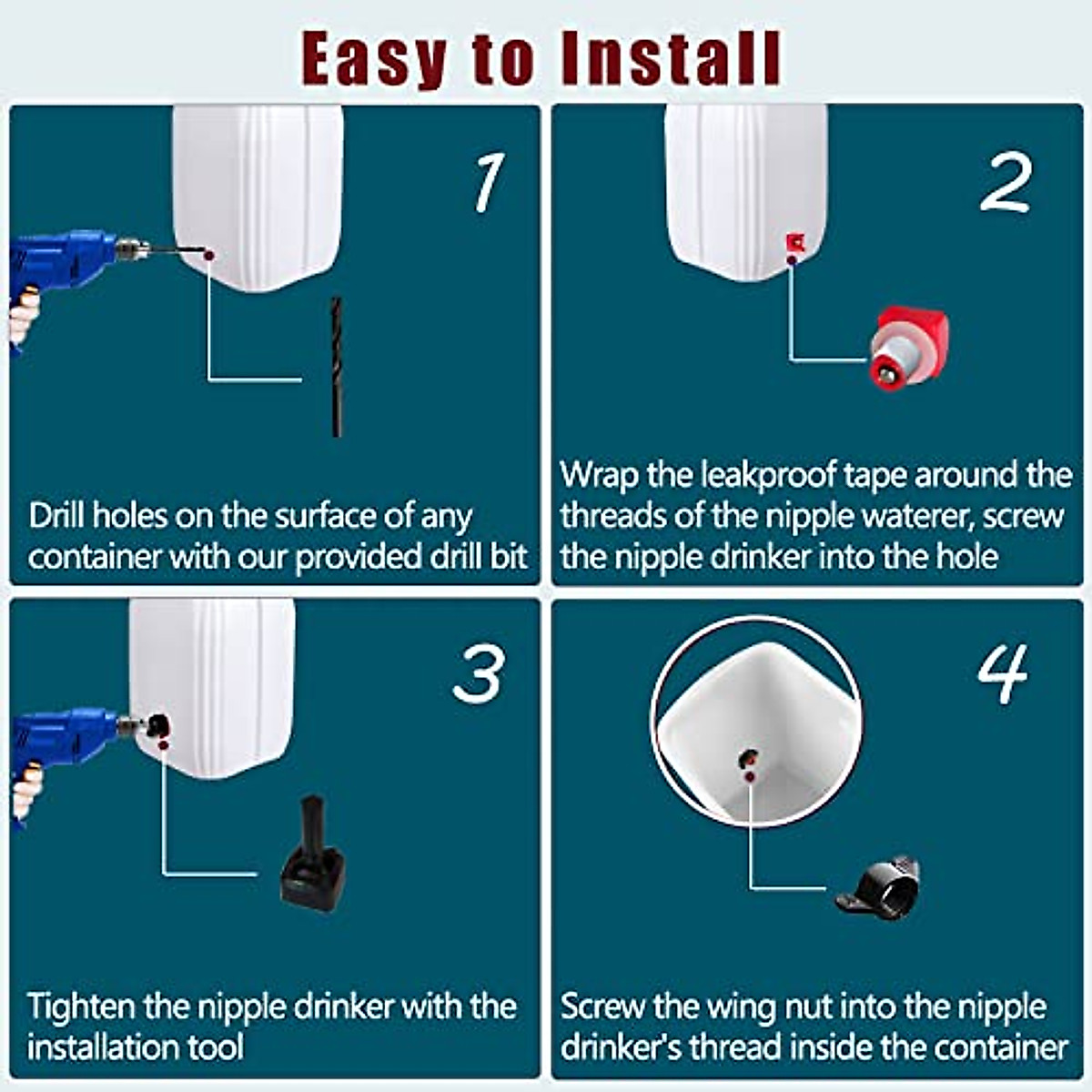 Easy to Install

1

Drill holes on the surface of any container with our provided drill bit

2

Wrap the leakproof tape around the threads of the nipple waterer, screw the nipple drinker into the hole

3

Tighten the nipple drinker with the installation tool

4

Screw the wing nut into the nipple drinker's thread inside the container