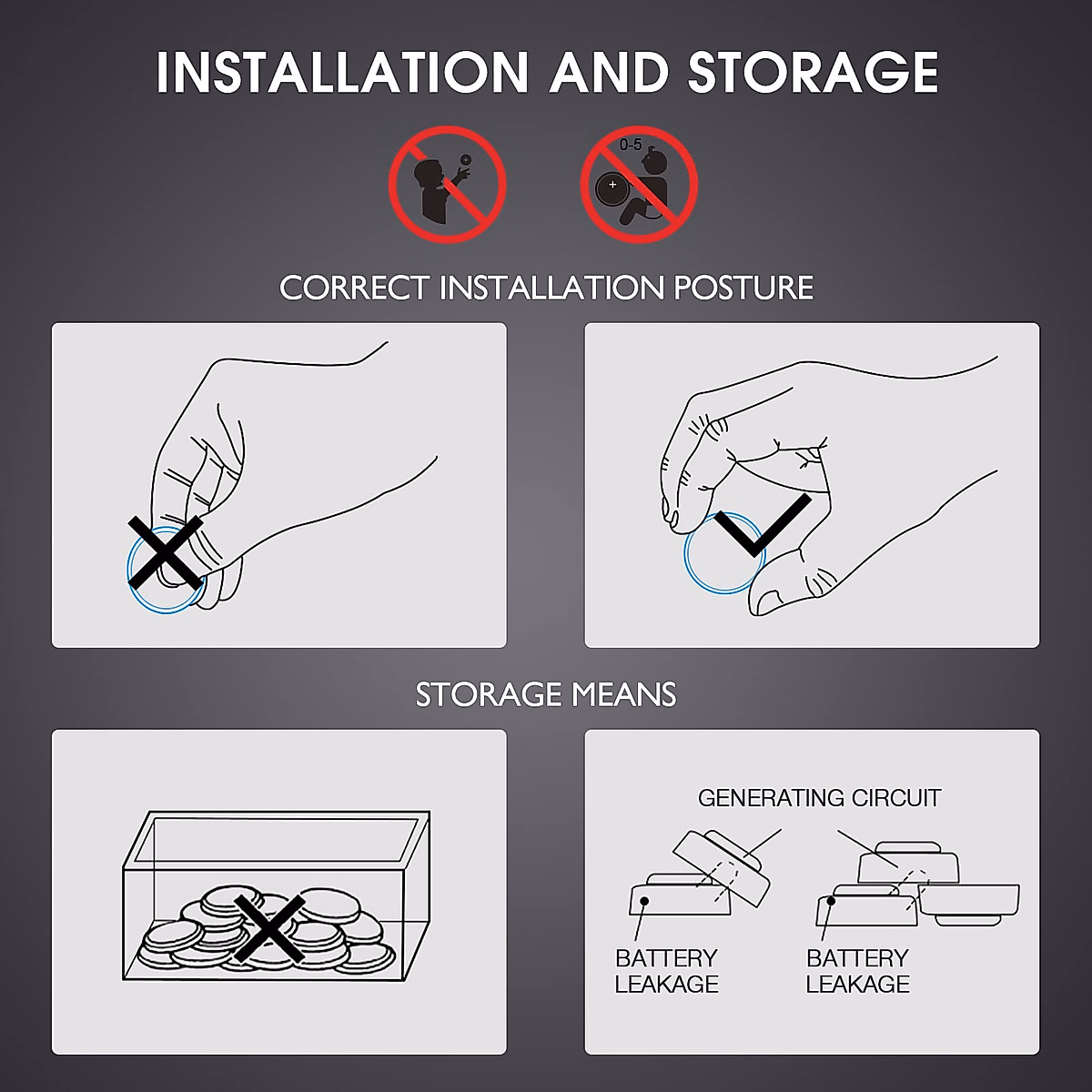 INSTALLATION AND STORAGE

0-5

+

CORRECT INSTALLATION POSTURE

STORAGE MEANS

GENERATING CIRCUIT

BATTERY LEAKAGE

BATTERY LEAKAGE