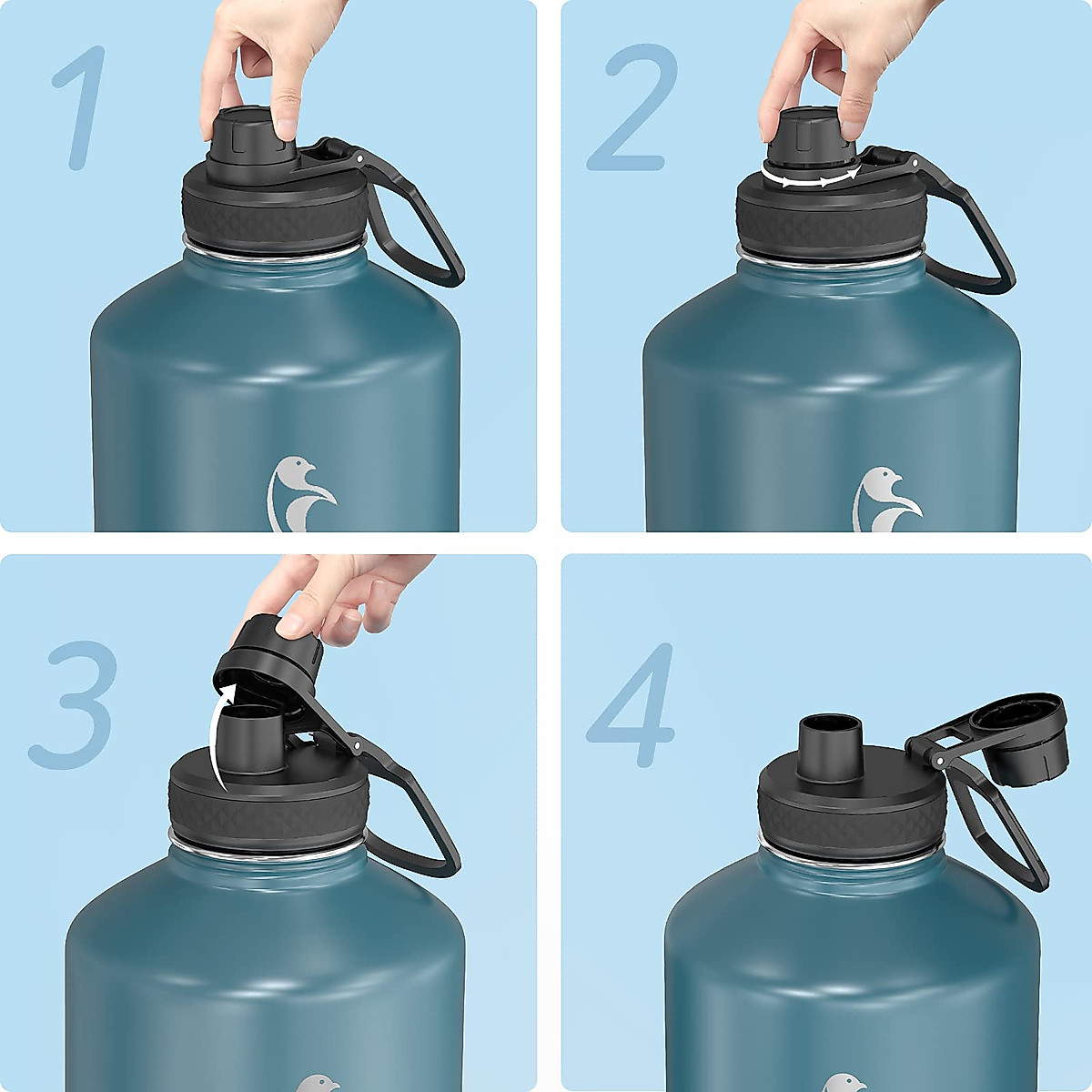 1

2

3

4