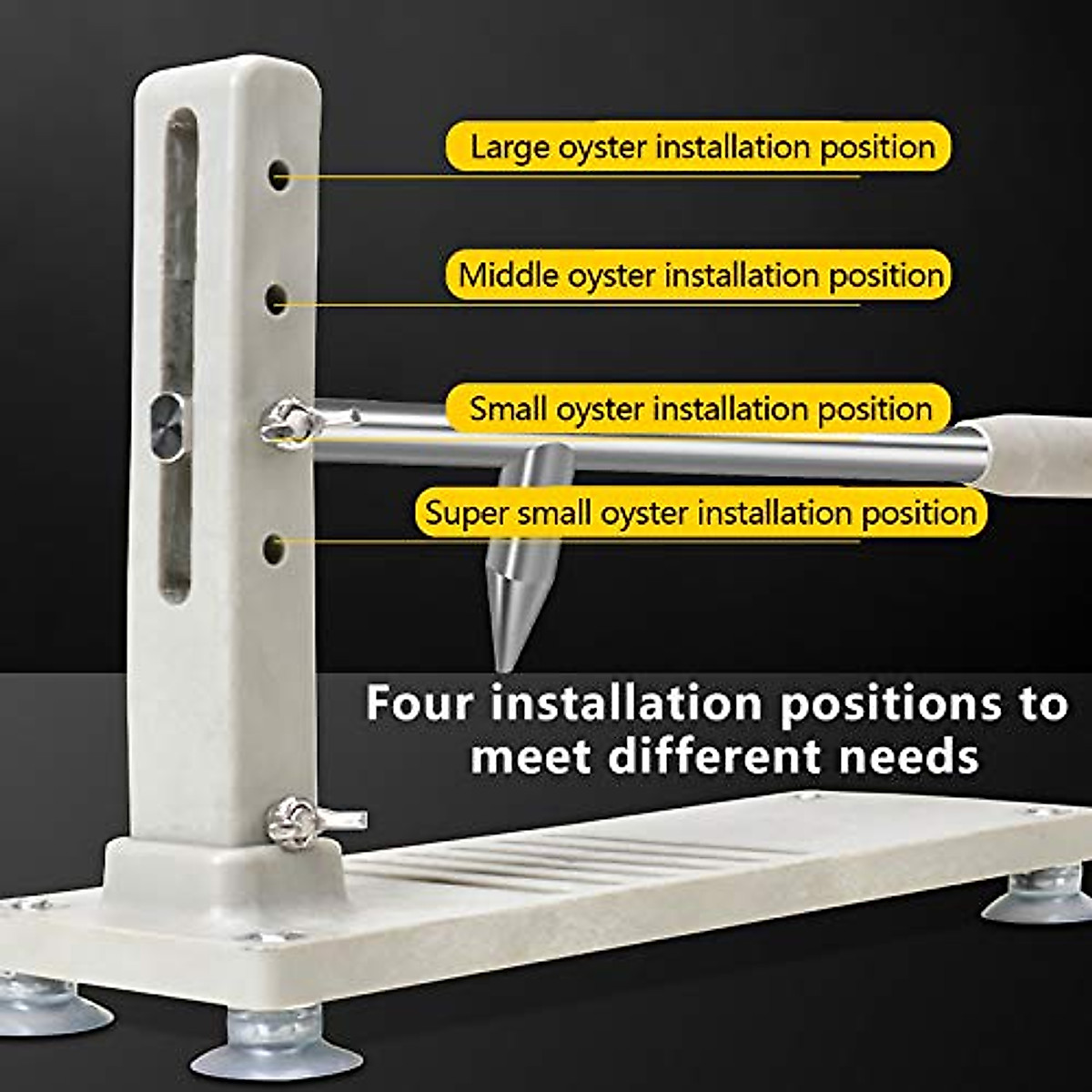 Large oyster installation position

Middle oyster installation position

Small oyster installation position

Super small oyster installation position

Four installation positions to meet different needs