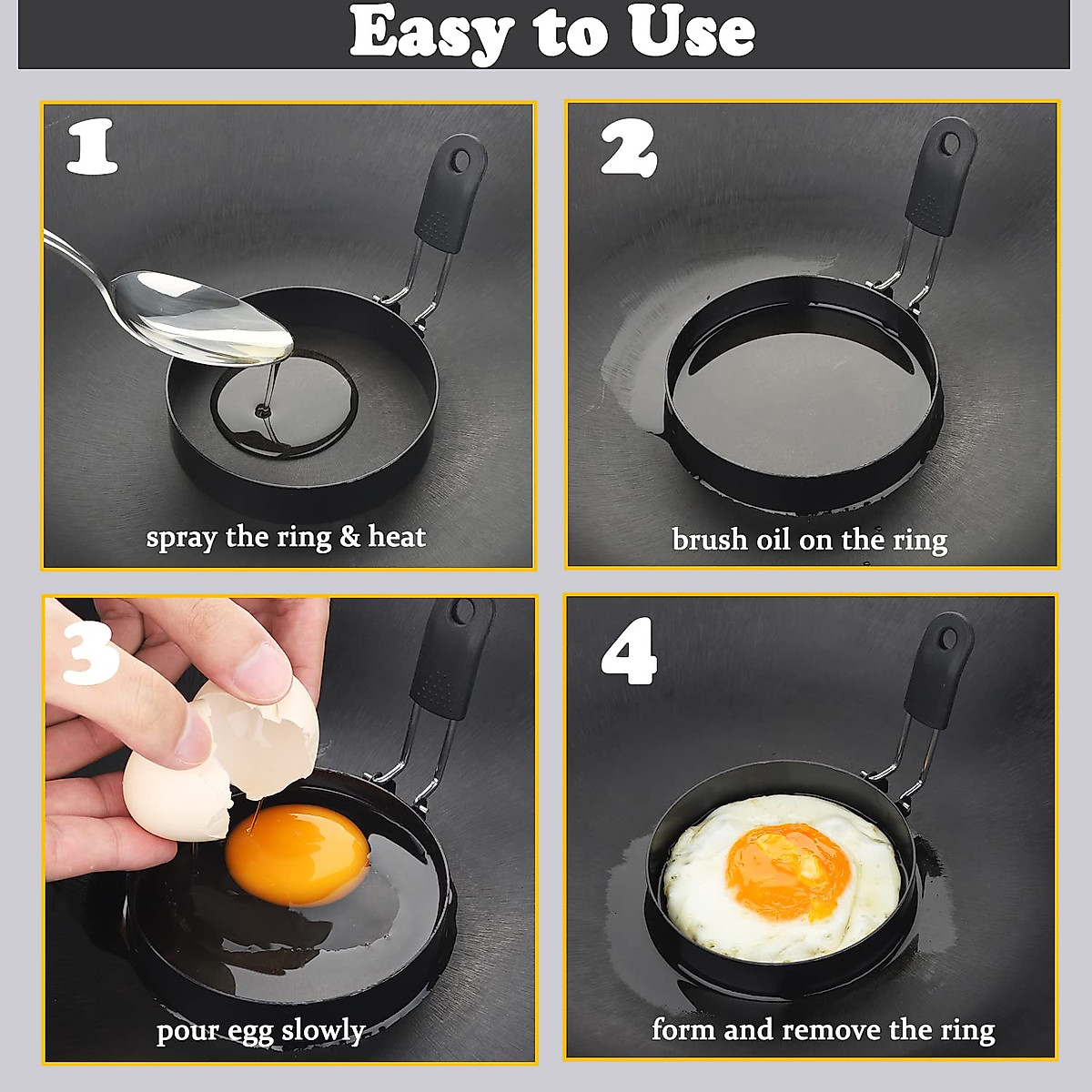 Easy to Use

1

spray the ring & heat

2

brush oil on the ring

3

pour egg slowly

4

form and remove the ring