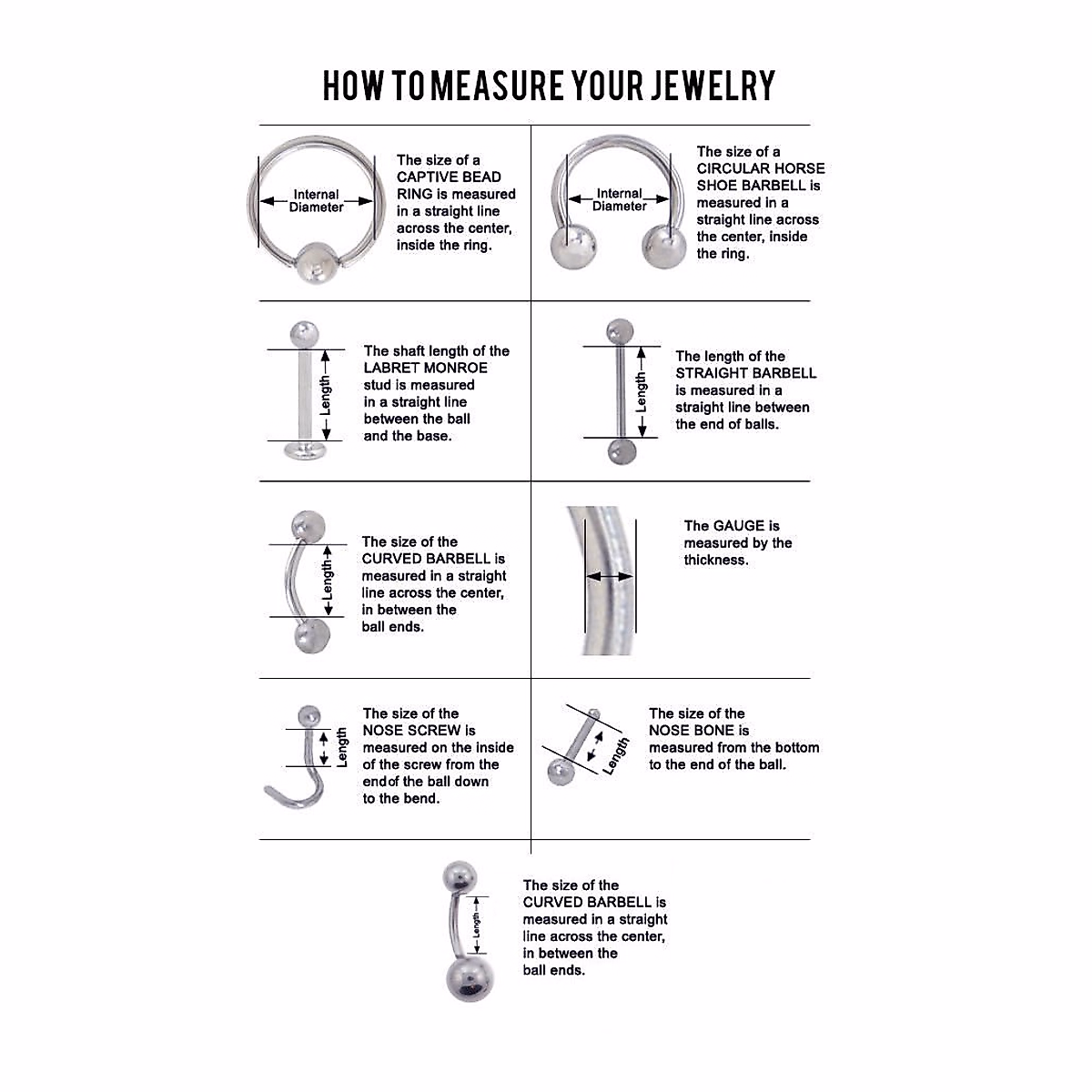 HOW TO MEASURE YOUR JEWELRY

Internal Diameter

The size of a CAPTIVE BEAD RING is measured in a straight line across the center, inside the ring.

Internal Diameter

The size of a CIRCULAR HORSE SHOE BARBELL is measured in a straight line across the center, inside the ring.

Length

The shaft length of the LABRET MONROE stud is measured in a straight line between the ball and the base.

Length

The length of the STRAIGHT BARBELL is measured in a straight line between the end of balls.

Length

The size of the CURVED BARBELL is measured in a straight line across the center, in between the ball ends.

The GAUGE is measured by the thickness.

Length

The size of the NOSE SCREW is measured on the inside of the screw from the endof the ball down to the bend.

Length

The size of the NOSE BONE is measured from the bottom to the end of the ball.

Length

The size of the CURVED BARBELL is measured in a straight line across the center, in between the ball ends.