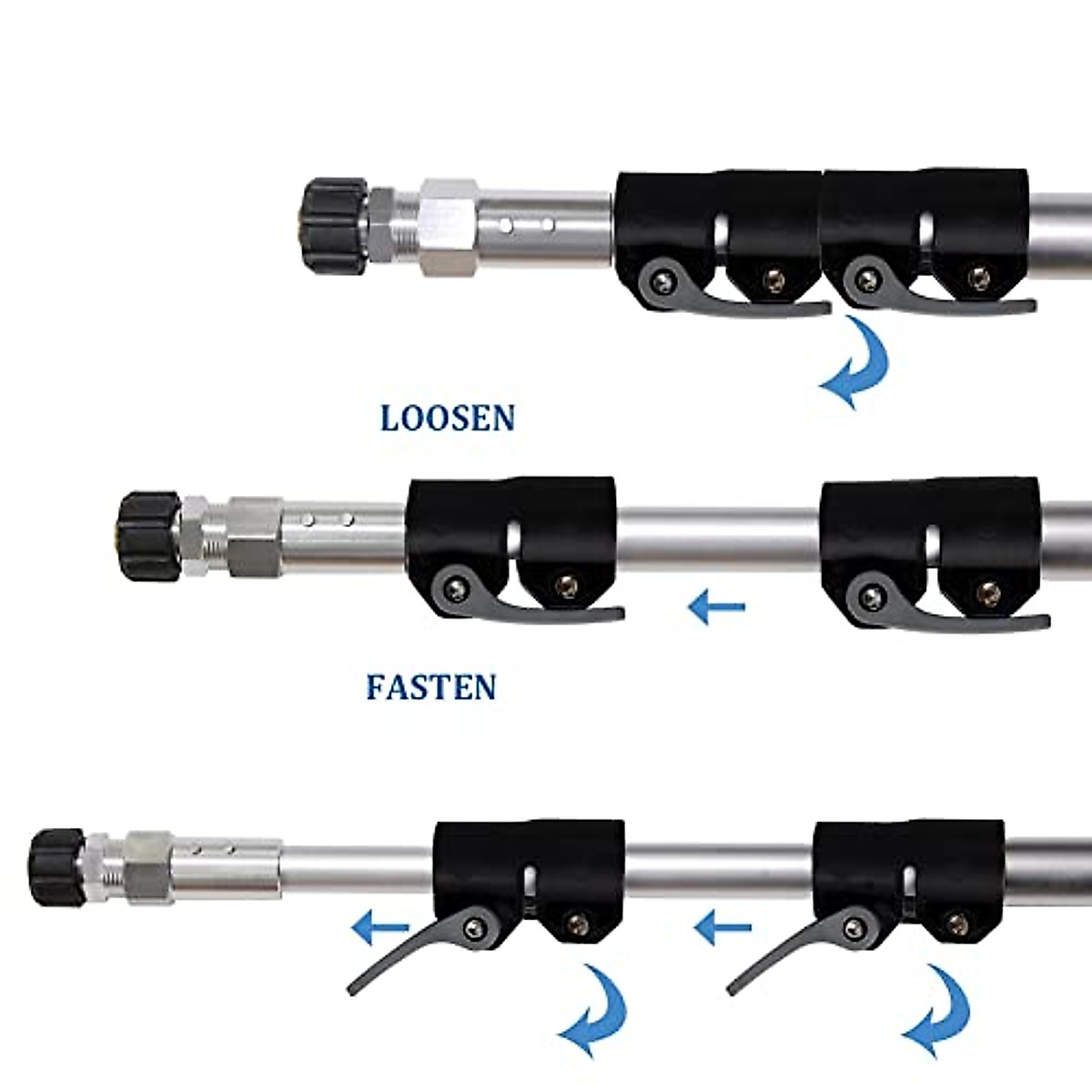 LOOSEN

FASTEN