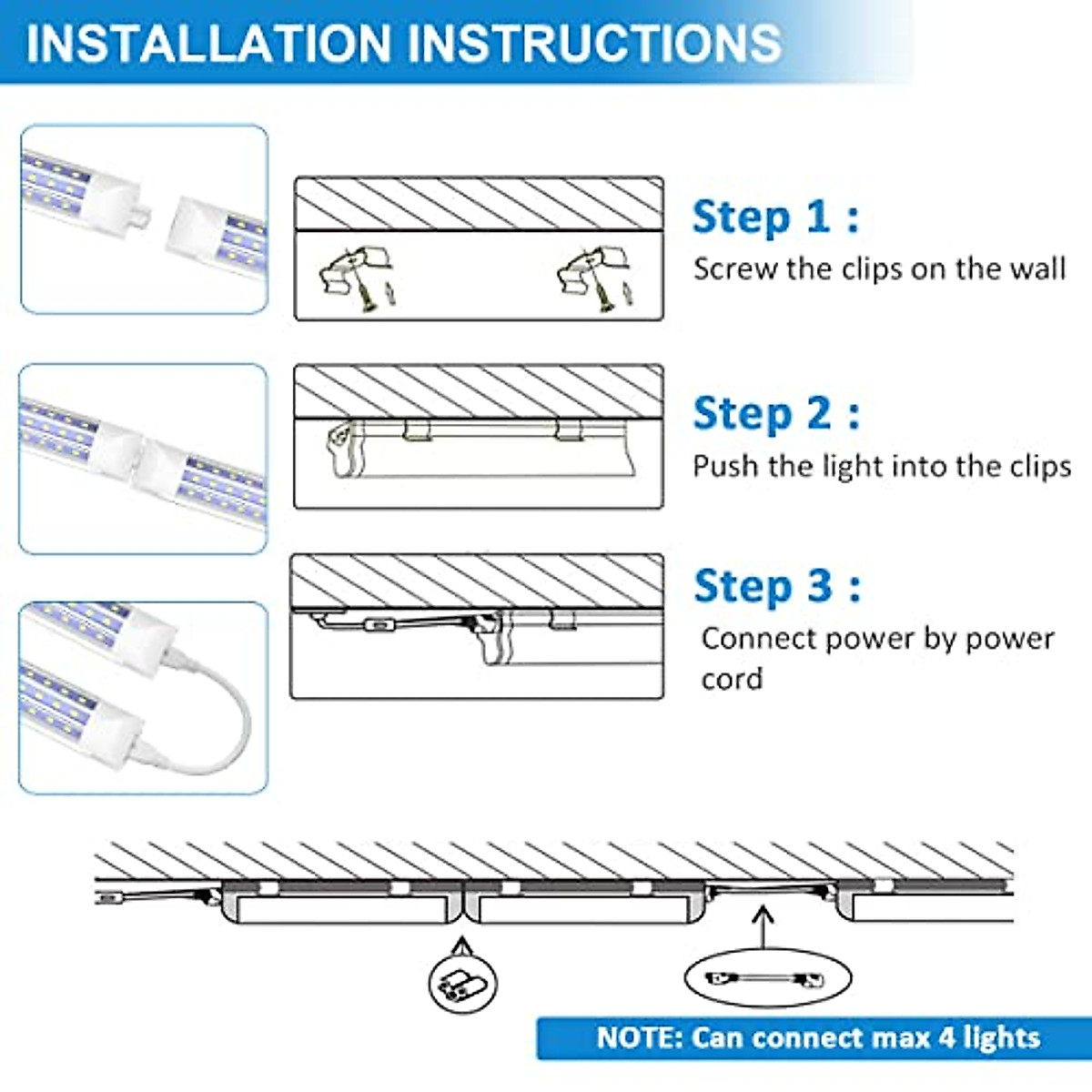 INSTALLATION INSTRUCTIONS

Step 1 :
Screw the clips on the wall

Step 2 :
Push the light into the clips

Step 3 :
Connect power by power cord

NOTE: Can connect max 4 lights