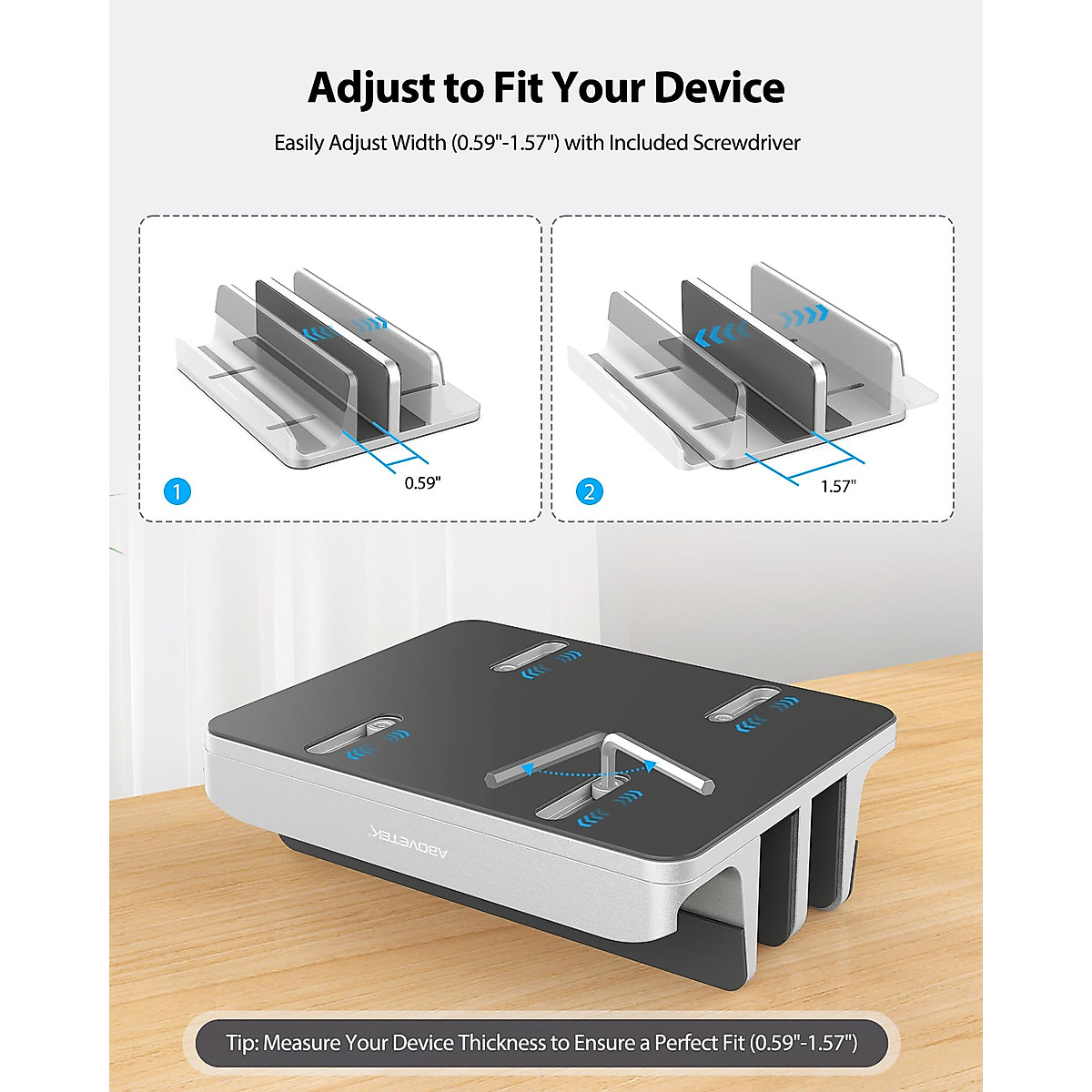 Adjust to Fit Your Device

Easily Adjust Width (0.59"-1.57") with Included Screwdriver

1
0.59"

2
1.57"

ABOVETEK

Tip: Measure Your Device Thickness to Ensure a Perfect Fit (0.59"-1.57")