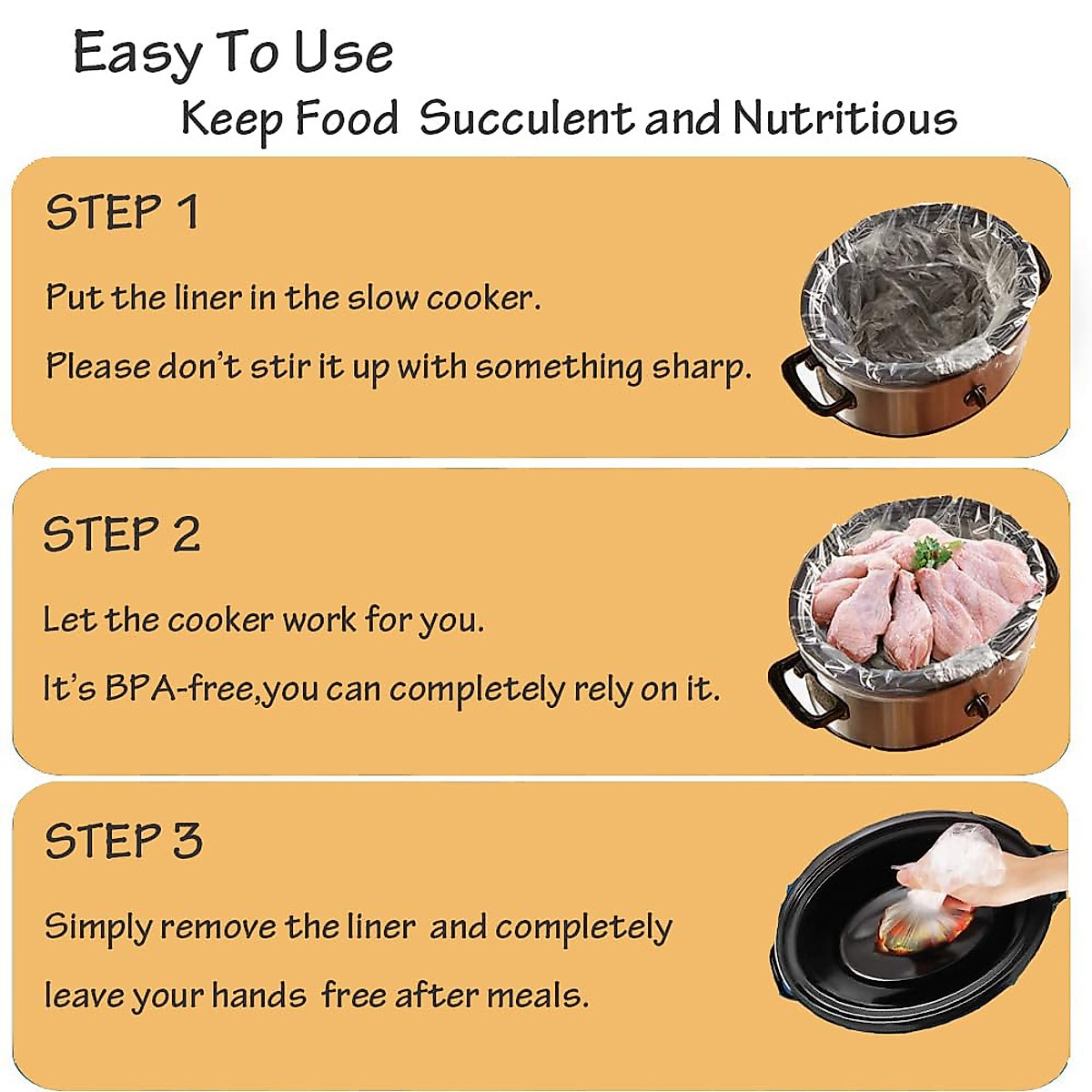 Easy To Use

Keep Food Succulent and Nutritious

STEP 1

Put the liner in the slow cooker.

Please don't stir it up with something sharp.

STEP 2

Let the cooker work for you.

It's BPA-free,you can completely rely on it.

STEP 3

Simply remove the liner and completely

leave your hands free after meals.