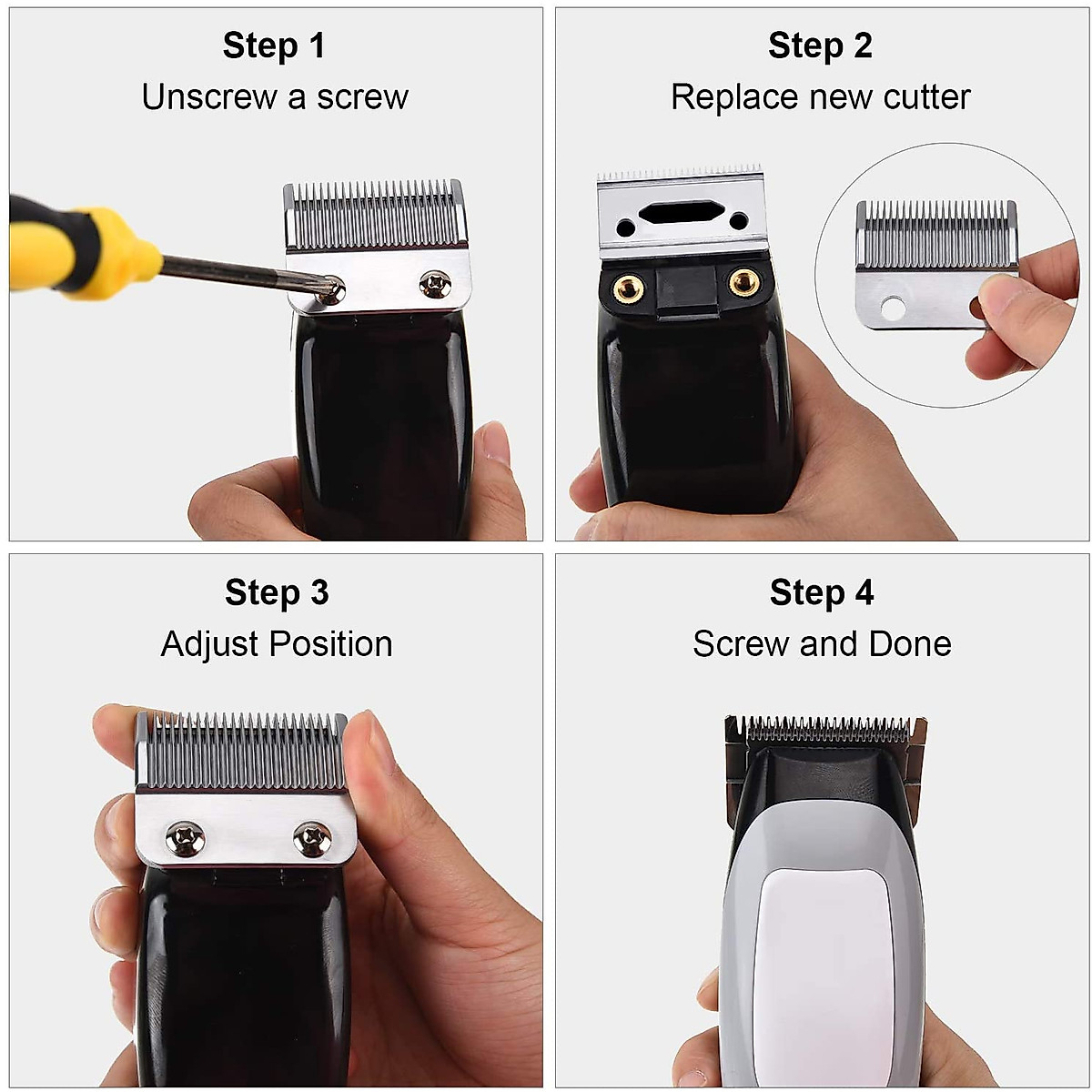 Step 1
Unscrew a screw

Step 2
Replace new cutter

Step 3
Adjust Position

Step 4
Screw and Done