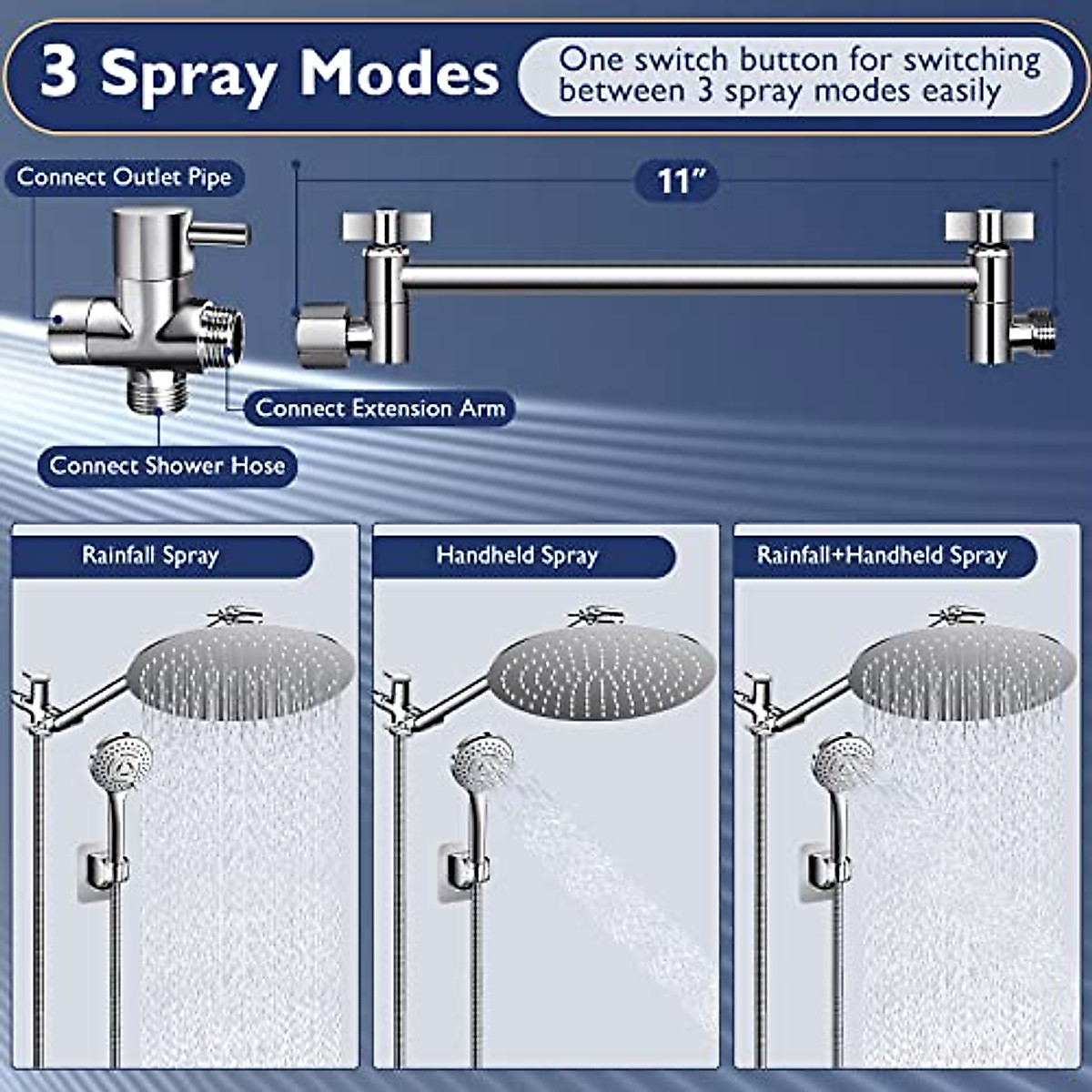 3 Spray Modes

One switch button for switching between 3 spray modes easily

Connect Outlet Pipe

11"

Connect Extension Arm

Connect Shower Hose

Rainfall Spray

Handheld Spray

Rainfall+Handheld Spray