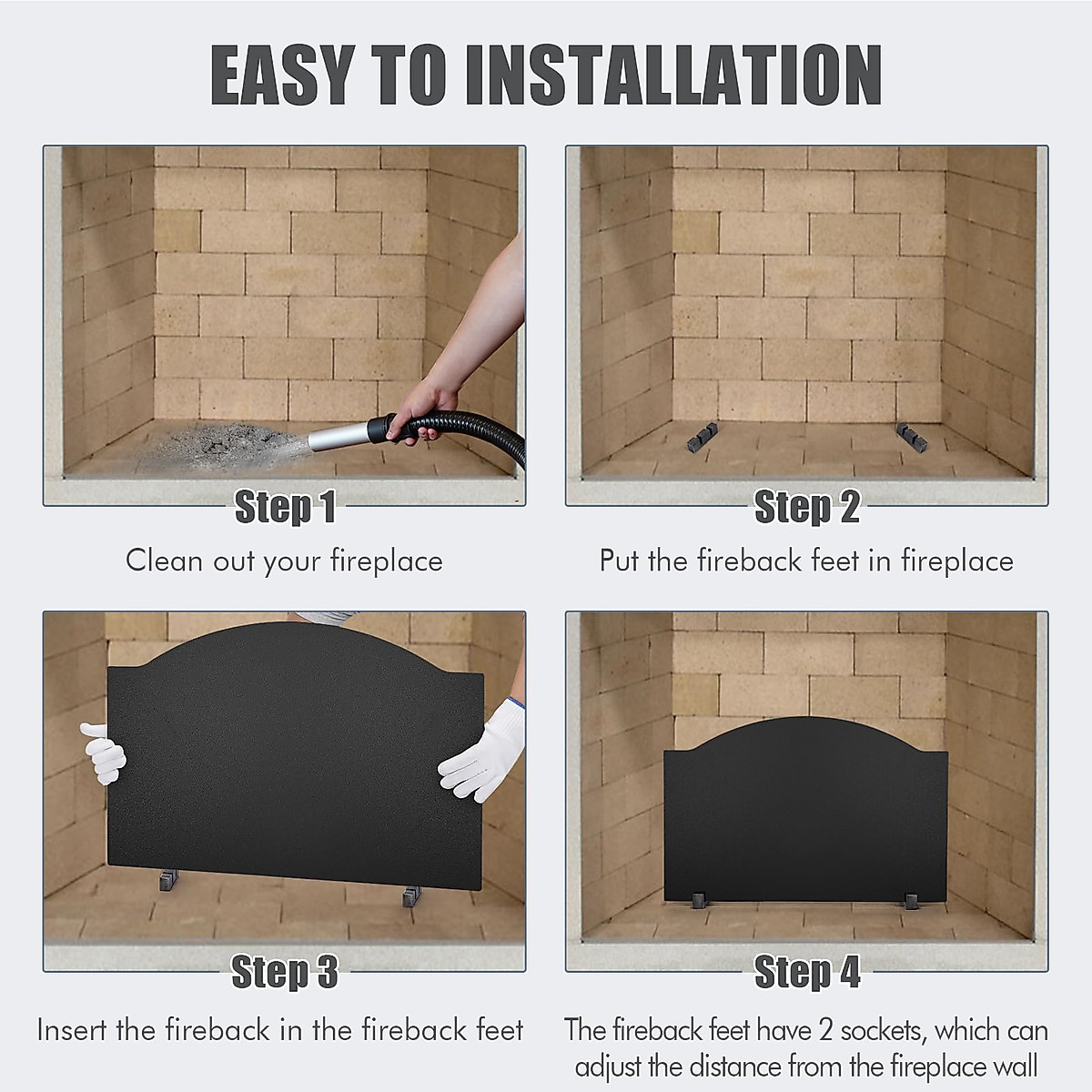 EASY TO INSTALLATION

Step 1

Clean out your fireplace

Step 2

Put the fireback feet in fireplace

Step 3

Insert the fireback in the fireback feet

Step 4

The fireback feet have 2 sockets, which can adjust the distance from the fireplace wall