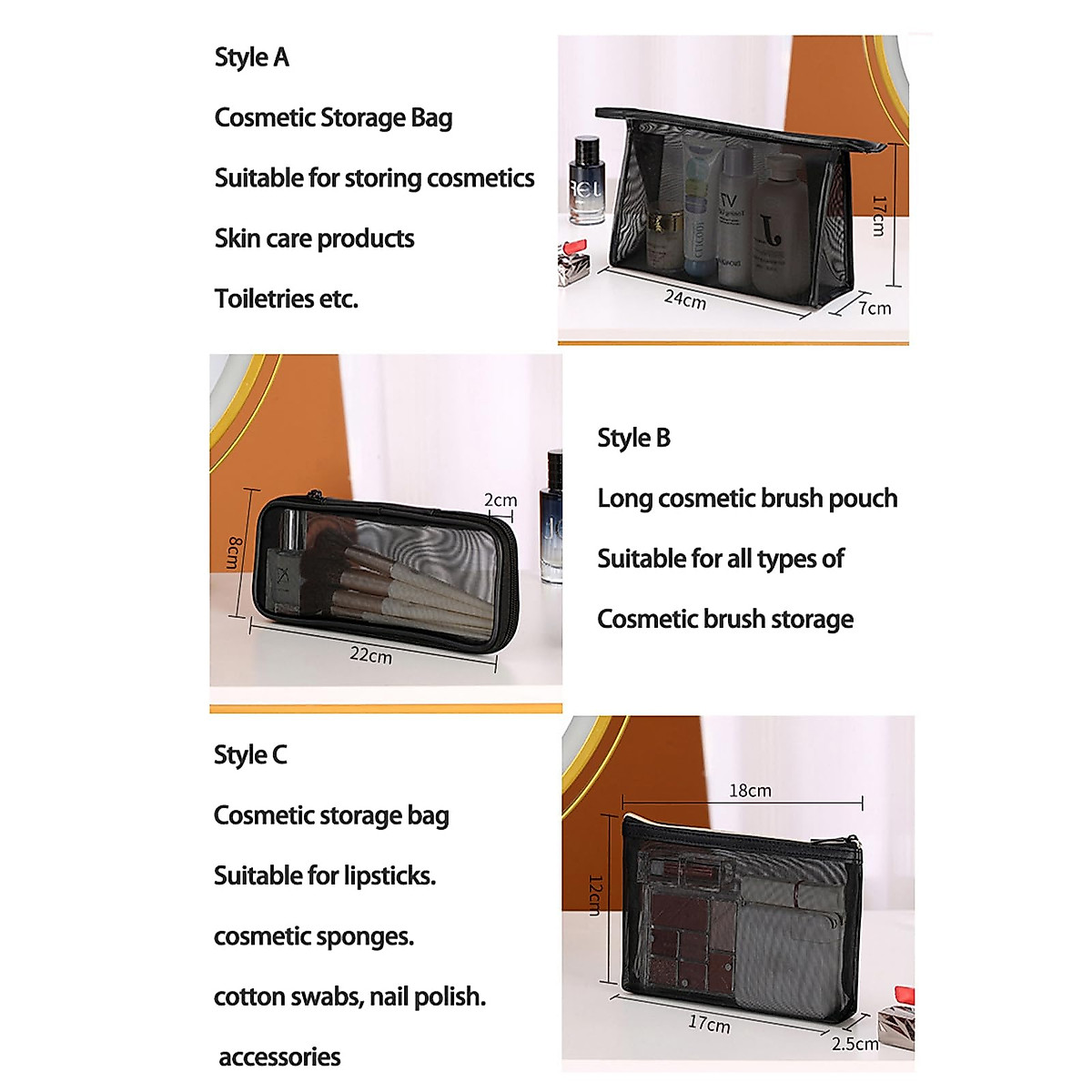 Style A

Cosmetic Storage Bag

Suitable for storing cosmetics

Skin care products

Toiletries etc.

17cm

24cm

7cm

2cm

8cm

22cm

Style B

Long cosmetic brush pouch

Suitable for all types of

Cosmetic brush storage

Style C

Cosmetic storage bag

Suitable for lipsticks.

cosmetic sponges.

cotton swabs, nail polish.

accessories

18cm

12cm

17cm

2.5cm