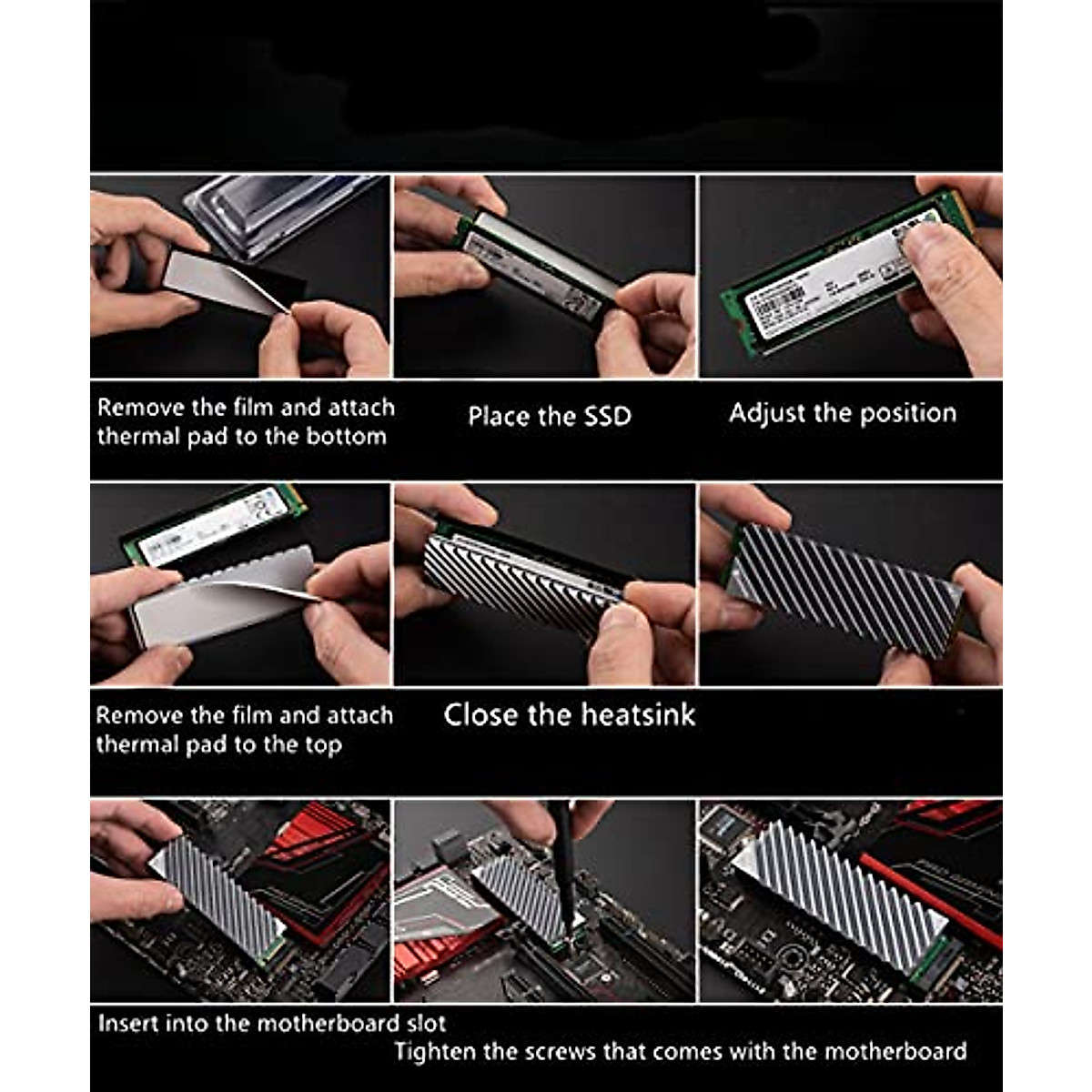 Remove the film and attach thermal pad to the bottom

Place the SSD

Adjust the position

Remove the film and attach thermal pad to the top

Close the heatsink

Insert into the motherboard slot

Tighten the screws that comes with the motherboard