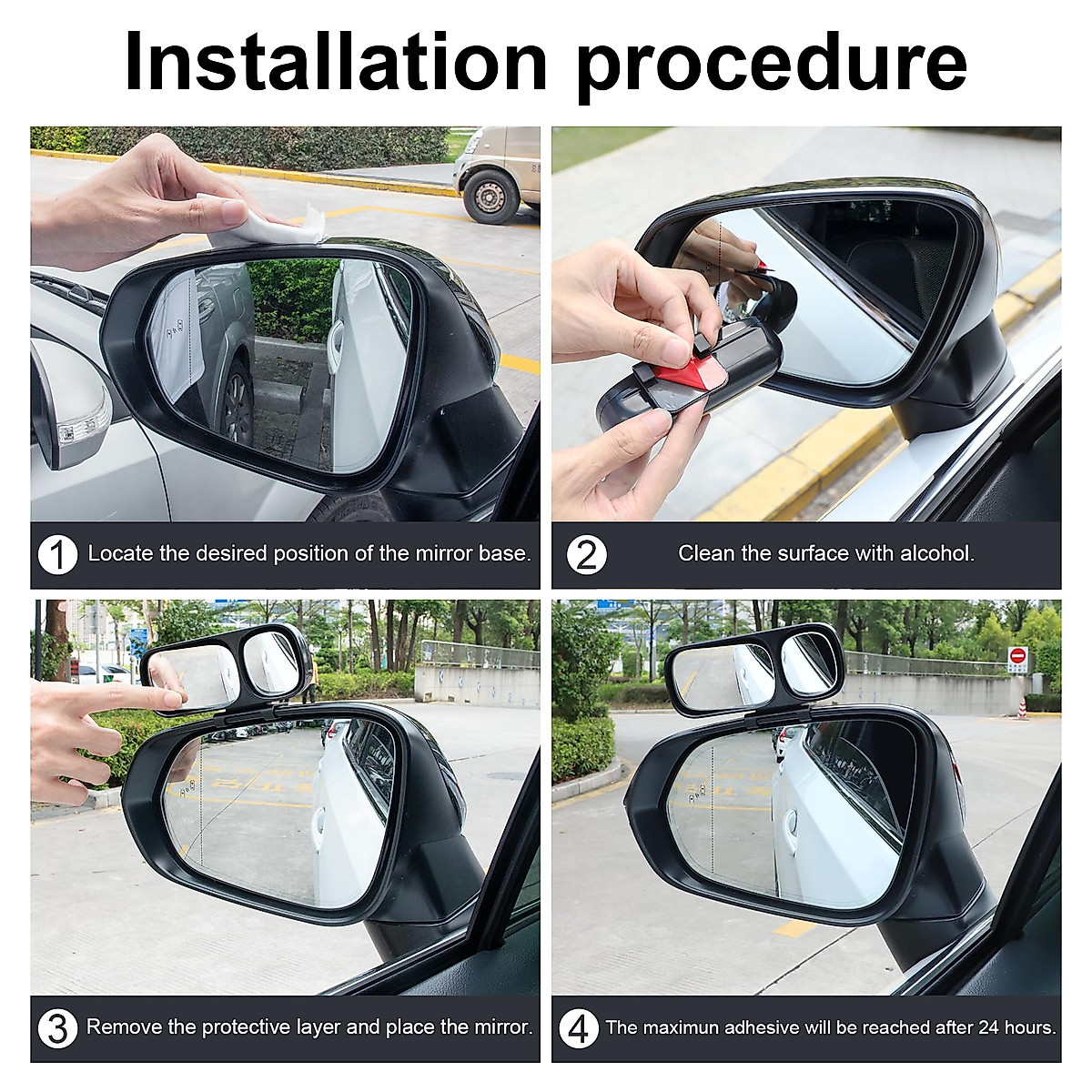 Installation procedure

1 Locate the desired position of the mirror base.

2 Clean the surface with alcohol.

3 Remove the protective layer and place the mirror.

4 The maximun adhesive will be reached after 24 hours.