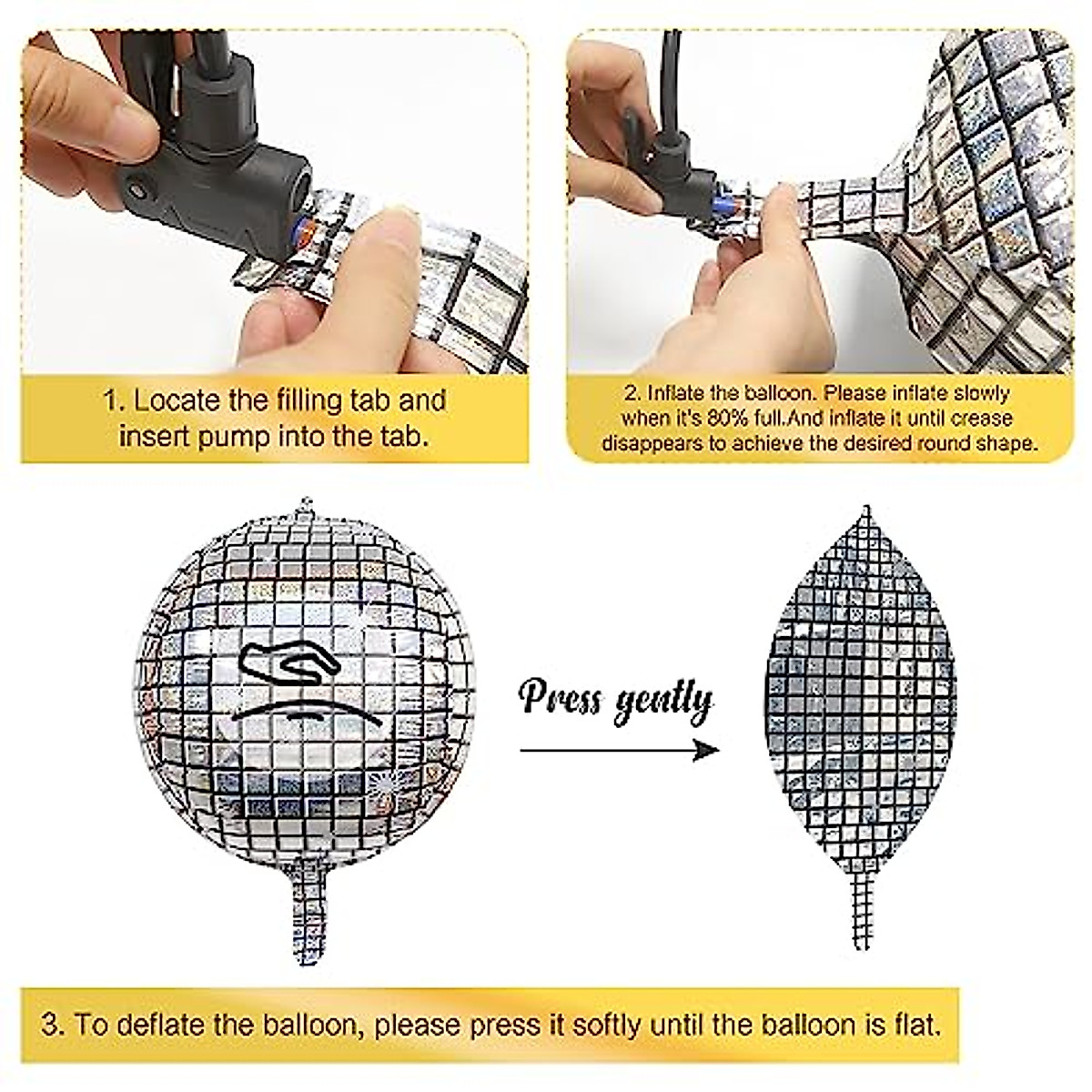 1. Locate the filling tab and insert pump into the tab.

2. Inflate the balloon. Please inflate slowly when it's 80% full.And inflate it until crease disappears to achieve the desired round shape.

Press gently

3. To deflate the balloon, please press it softly until the balloon is flat.