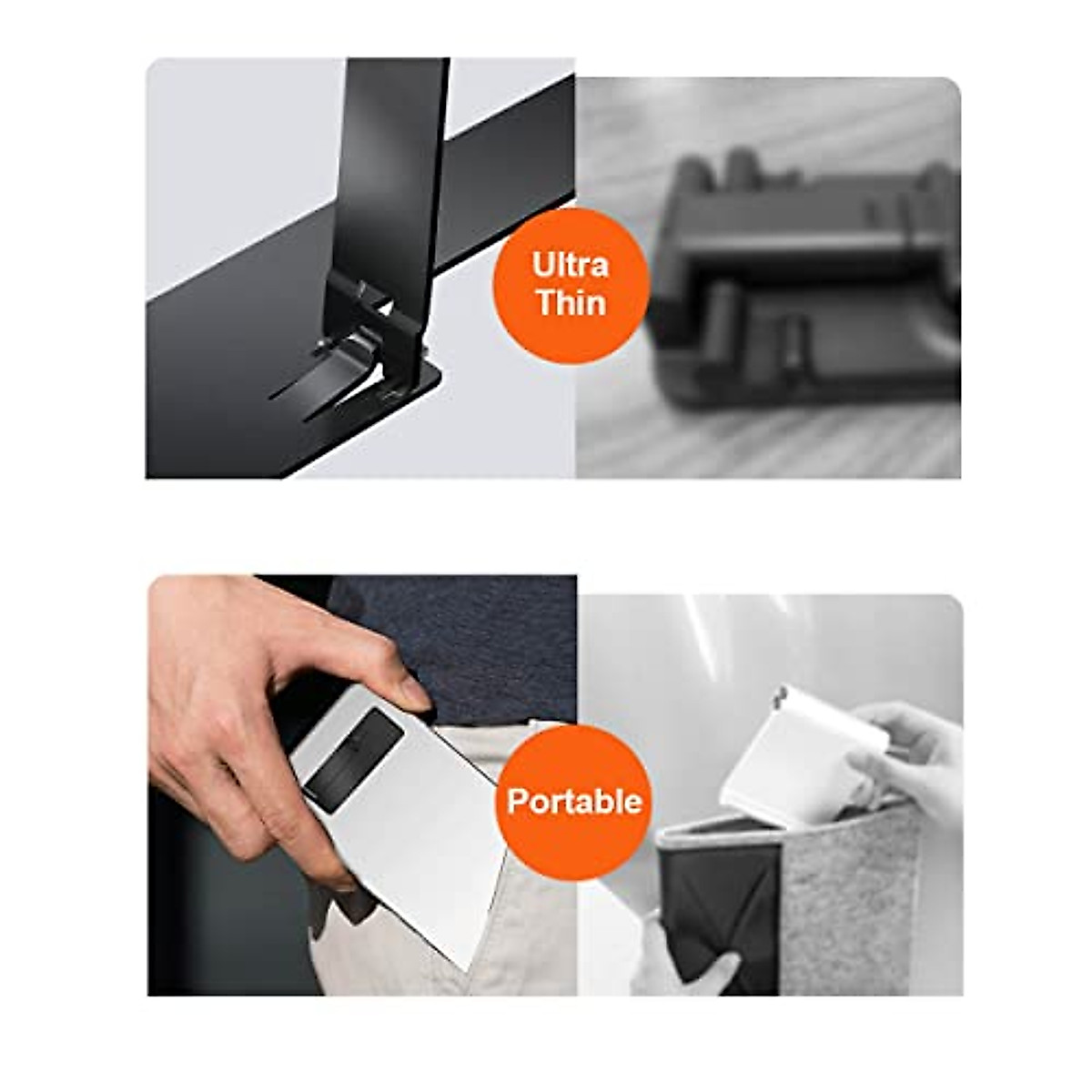 Ultra Thin

Portable