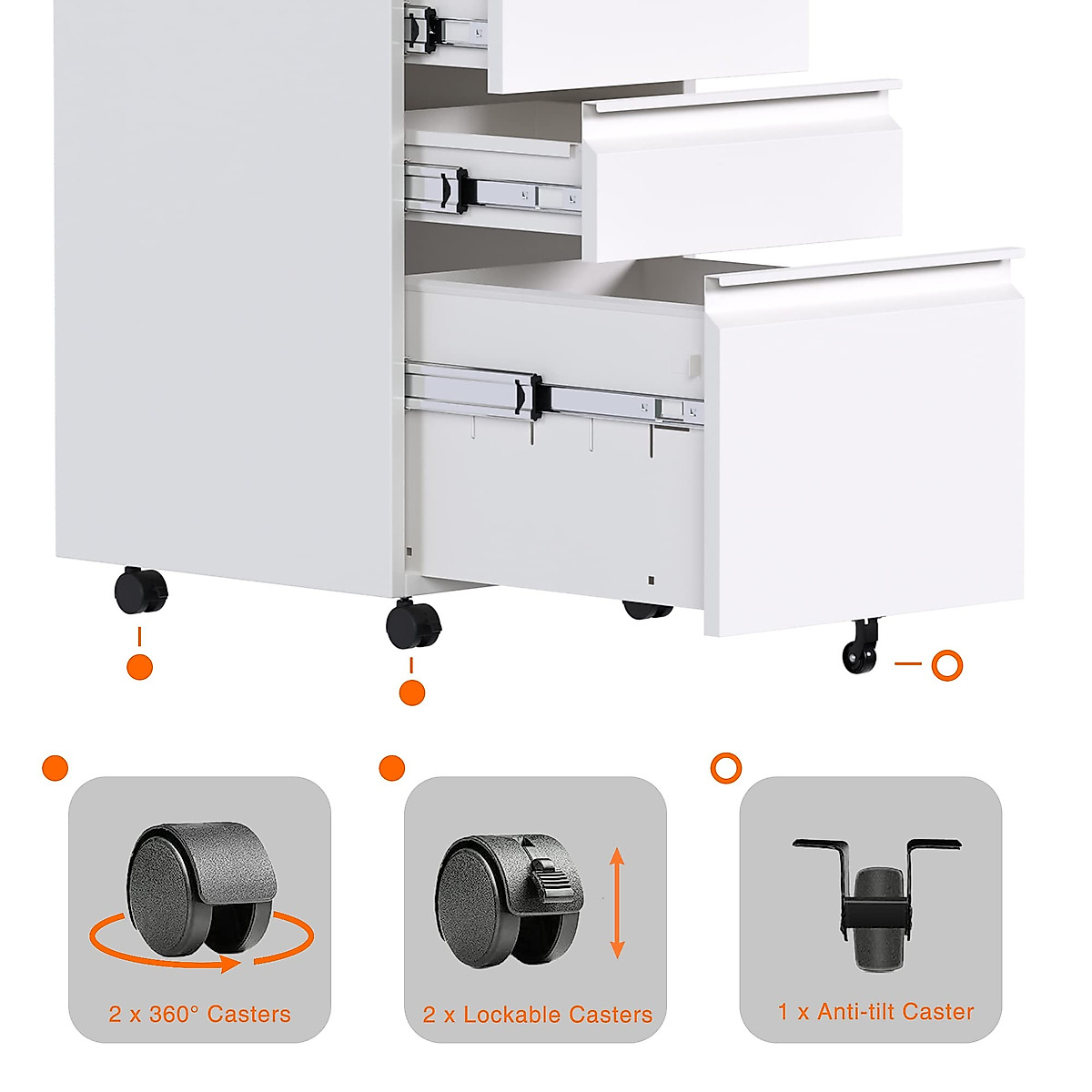 2 x 360° Casters

2 x Lockable Casters

1 x Anti-tilt Caster